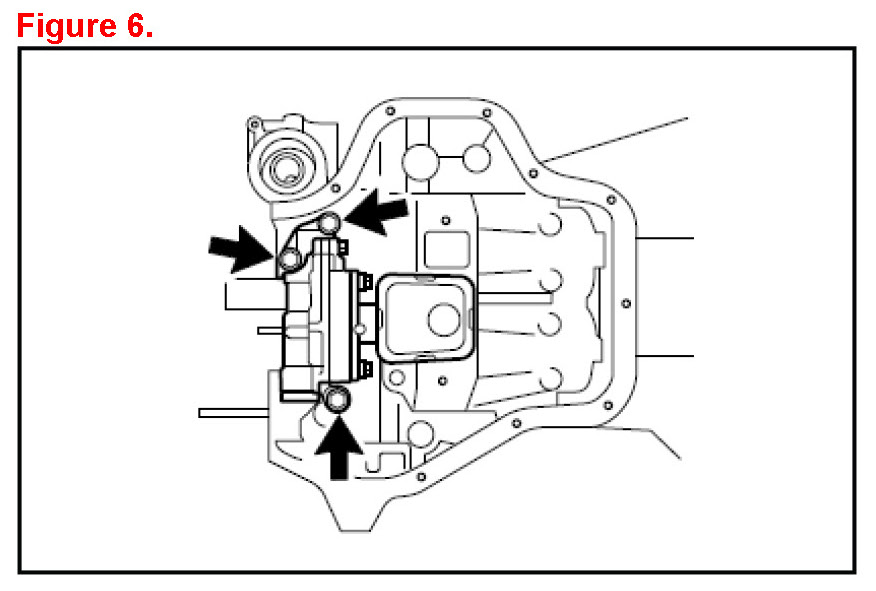 Figure 6.