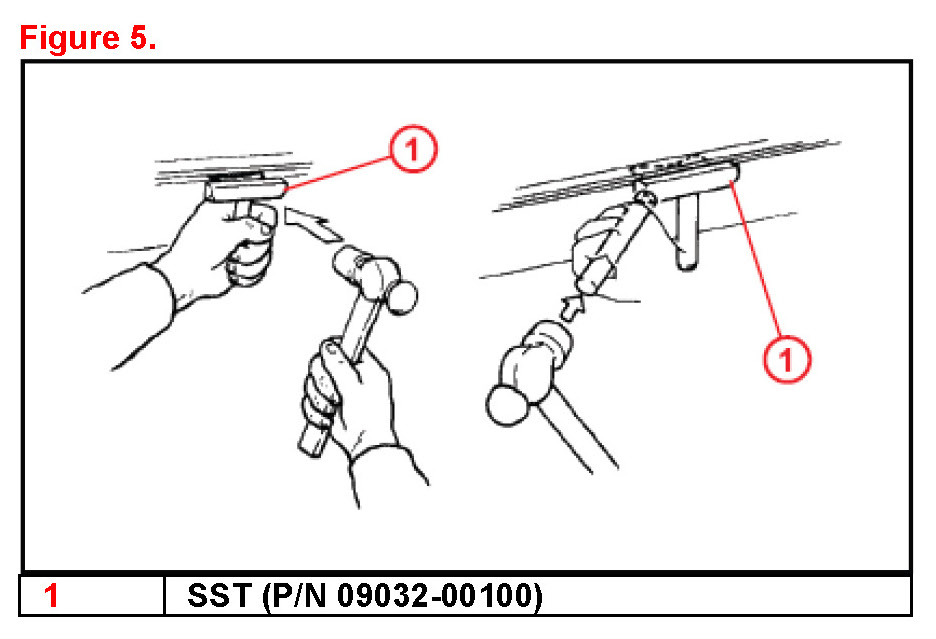 Figure 5.

1

1

| 1 | SST (P/N 09032-00100) |
|---|---|