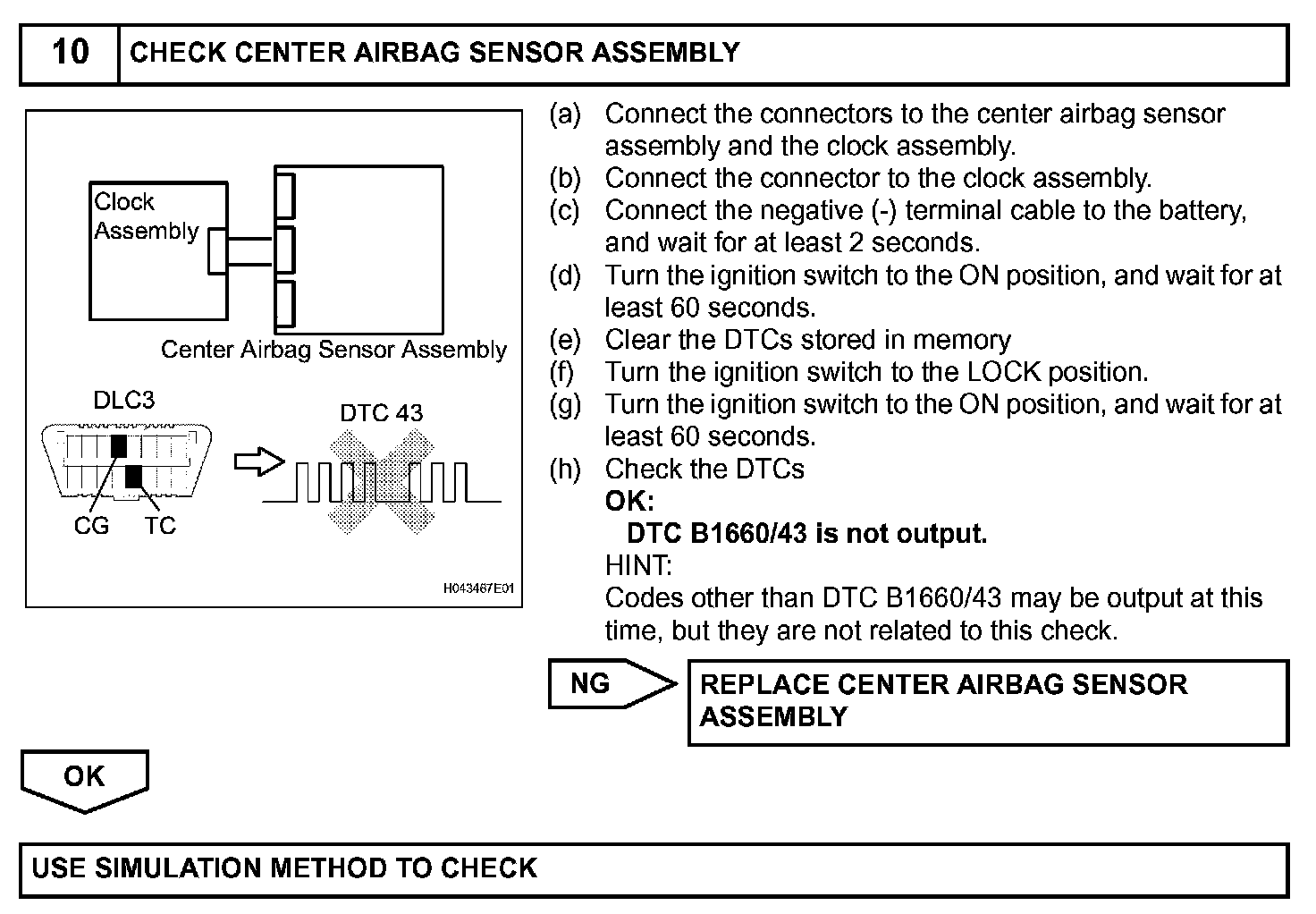 10 CHECK CENTER AIRBAG SENSOR ASSEMBLY

Clock Assembly

Center Airbag Sensor Assembly

DLC3

DTC 43

CG TC

H043467E01

(a) Connect the connectors to the center airbag sensor assembly and the clock assembly.
(b) Connect the connector to the clock assembly.
(c) Connect the negative (-) terminal cable to the battery, and wait for at least 2 seconds.
(d) Turn the ignition switch to the ON position, and wait for at least 60 seconds.
(e) Clear the DTCs stored in memory
(f) Turn the ignition switch to the LOCK position.
(g) Turn the ignition switch to the ON position, and wait for at least 60 seconds.
(h) Check the DTCs
OK:
DTC B1660/43 is not output.
HINT:
Codes other than DTC B1660/43 may be output at this time, but they are not related to this check.

NG

REPLACE CENTER AIRBAG SENSOR ASSEMBLY

OK

USE SIMULATION METHOD TO CHECK