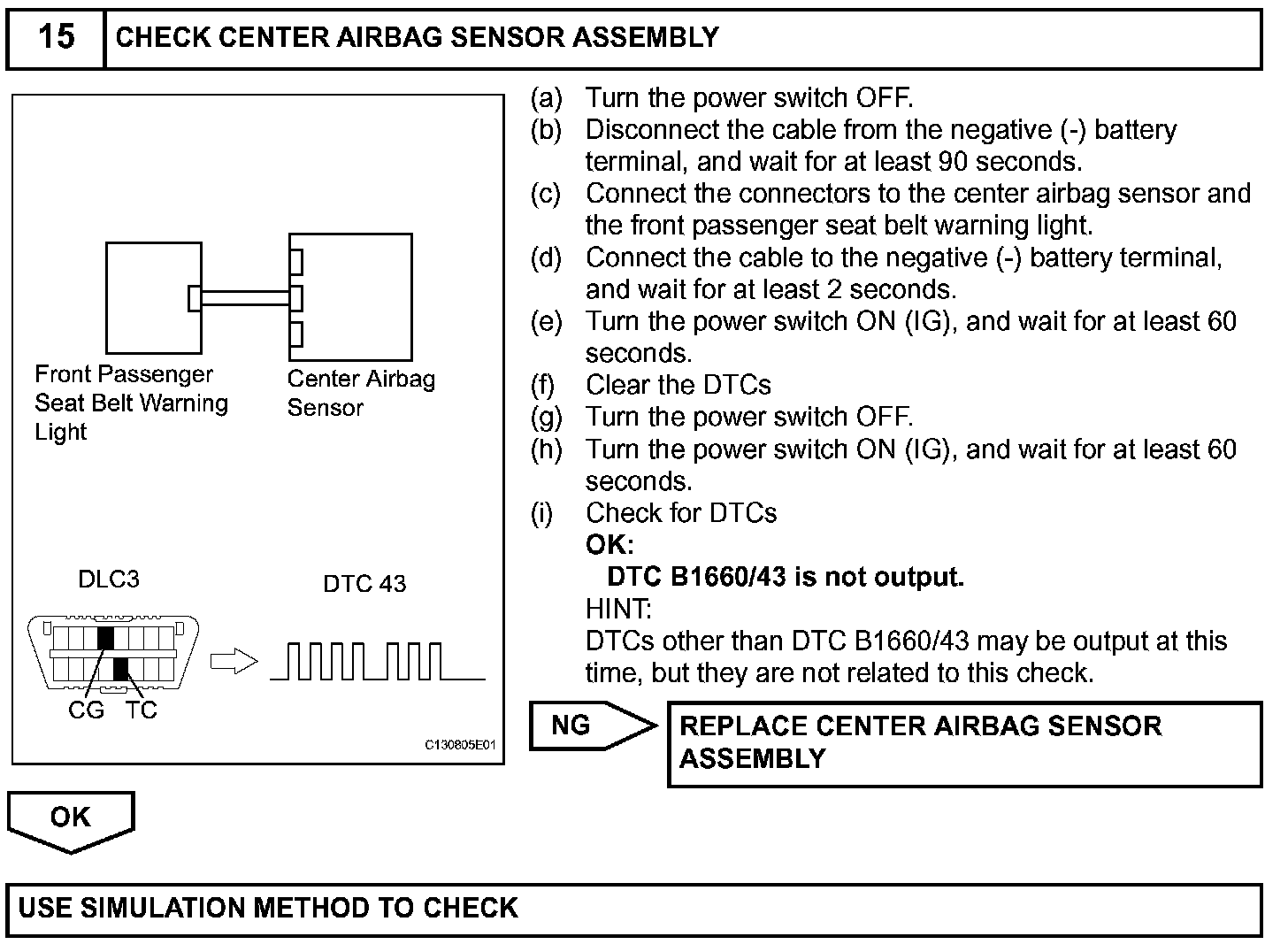 15 CHECK CENTER AIRBAG SENSOR ASSEMBLY

Front Passenger Seat Belt Warning Light

Center Airbag Sensor

DLC3

DTC 43

CG TC

C130805E01

(a) Turn the power switch OFF.
(b) Disconnect the cable from the negative (-) battery terminal, and wait for at least 90 seconds.
(c) Connect the connectors to the center airbag sensor and the front passenger seat belt warning light.
(d) Connect the cable to the negative (-) battery terminal, and wait for at least 2 seconds.
(e) Turn the power switch ON (IG), and wait for at least 60 seconds.
(f) Clear the DTCs
(g) Turn the power switch OFF.
(h) Turn the power switch ON (IG), and wait for at least 60 seconds.
(i) Check for DTCs
OK:
DTC B1660/43 is not output.
HINT:
DTCs other than DTC B1660/43 may be output at this time, but they are not related to this check.

NG

REPLACE CENTER AIRBAG SENSOR ASSEMBLY

OK

USE SIMULATION METHOD TO CHECK