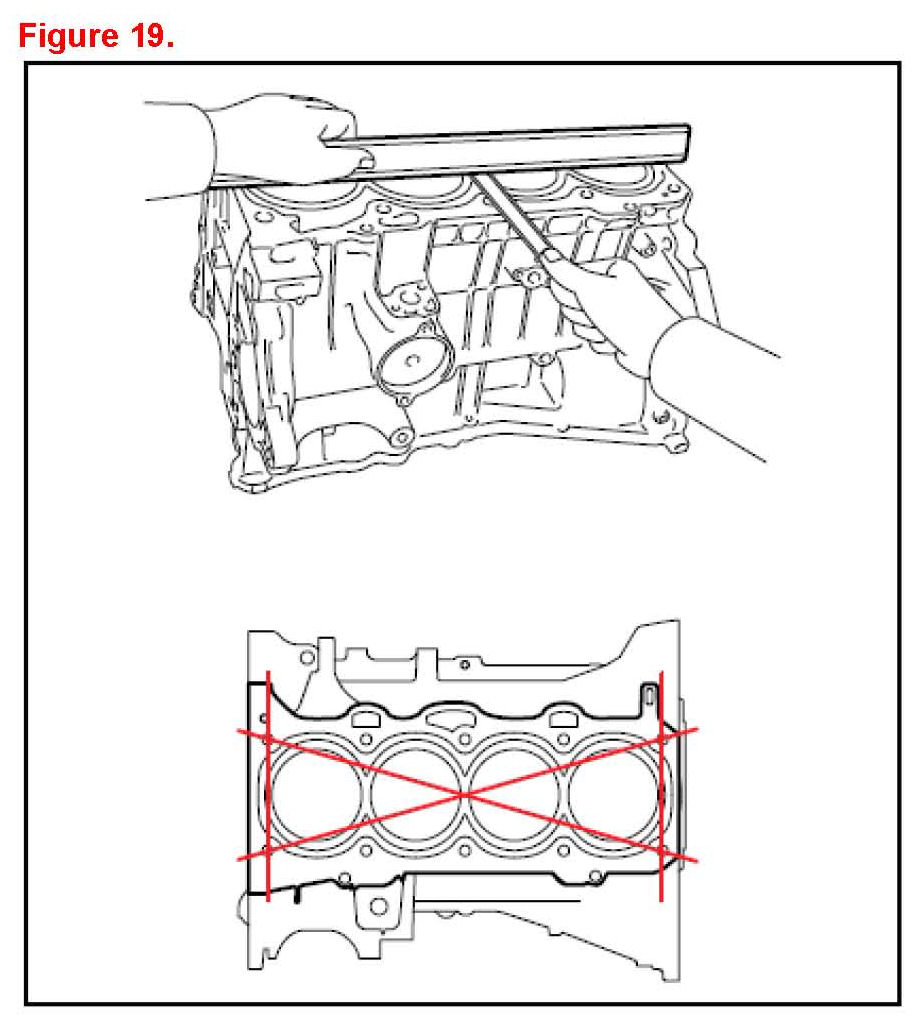 Figure 19.