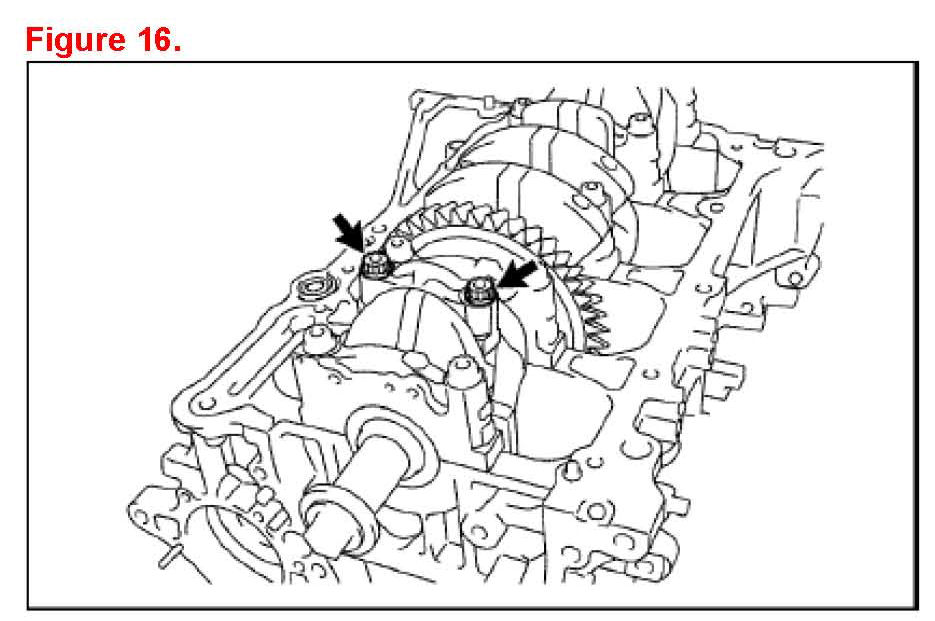 Figure 16.