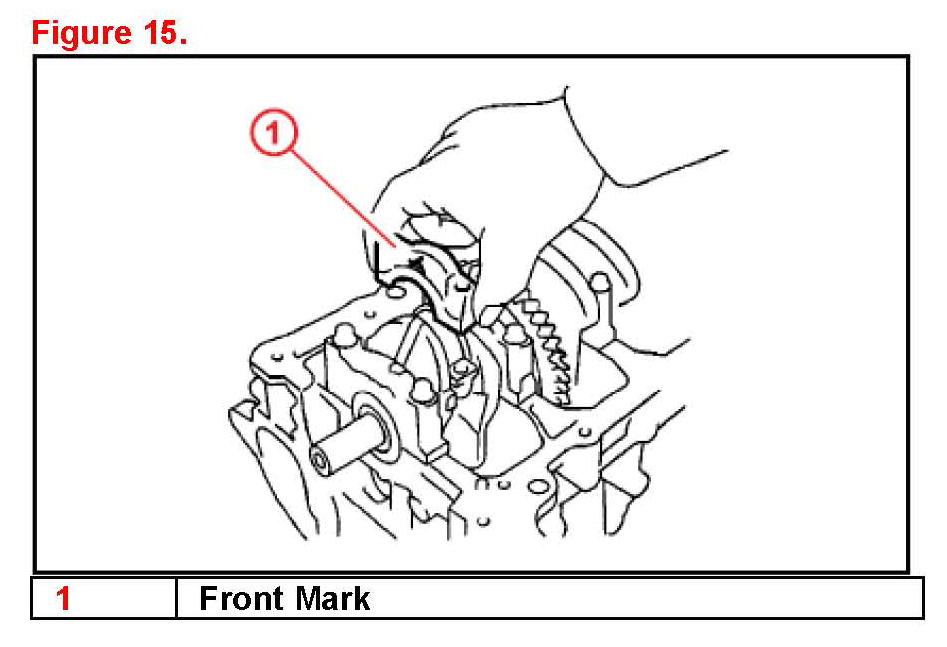 Figure 15.

1

| 1 | Front Mark |
|---|---|