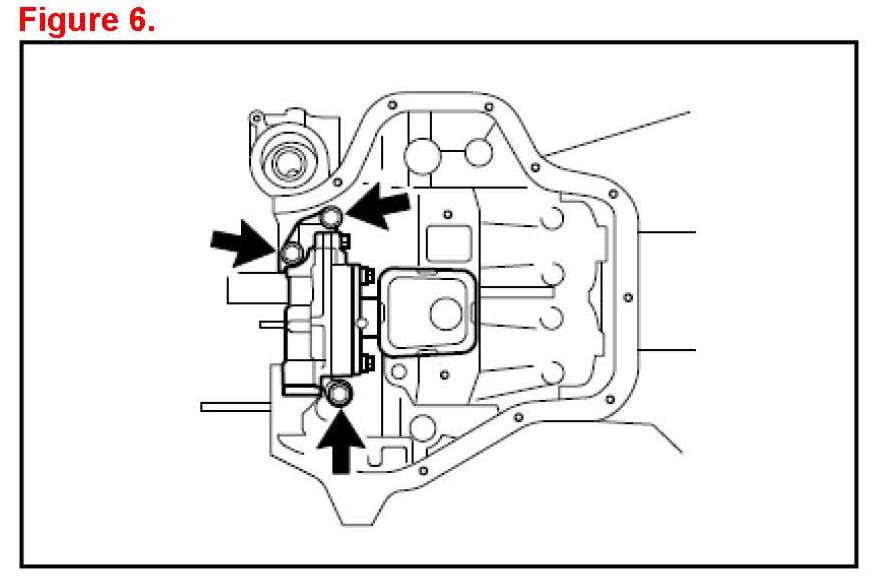 Figure 6.