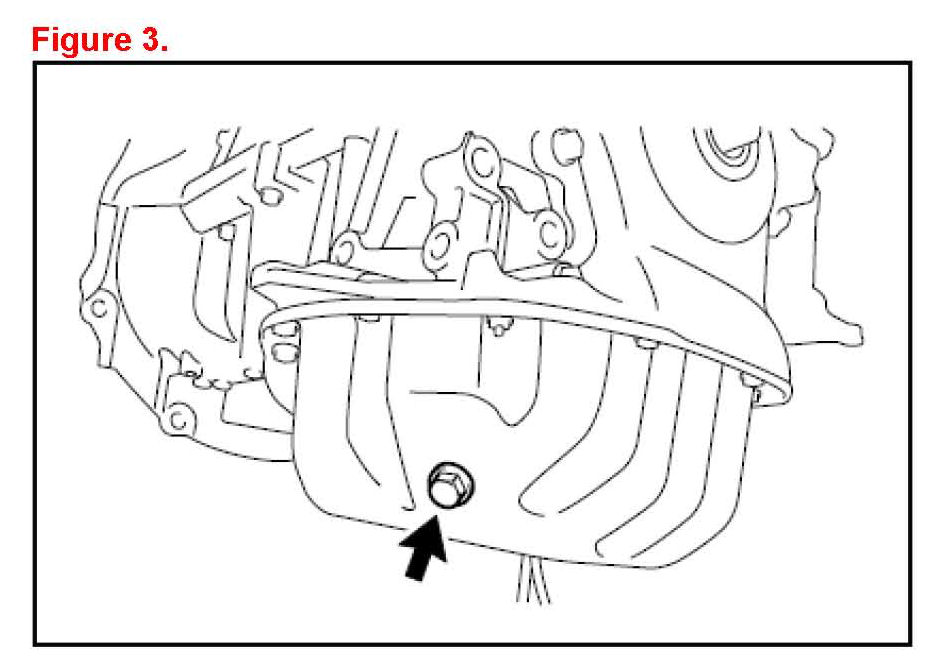 Figure 3.