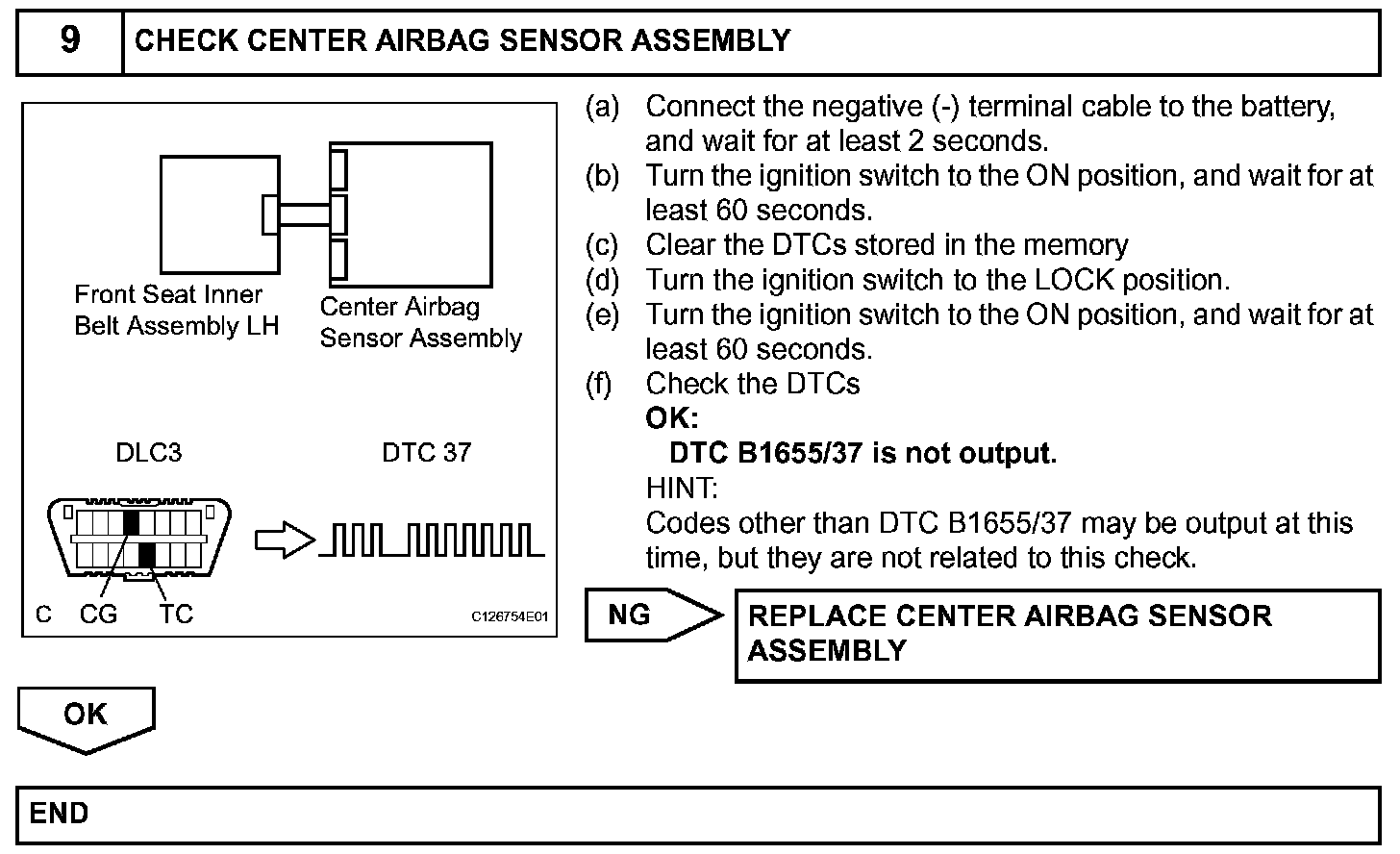 9 CHECK CENTER AIRBAG SENSOR ASSEMBLY

Front Seat Inner Belt Assembly LH

Center Airbag Sensor Assembly

DLC3

DTC 37

C CG TC

C126754E01

(a) Connect the negative (-) terminal cable to the battery, and wait for at least 2 seconds.
(b) Turn the ignition switch to the ON position, and wait for at least 60 seconds.
(c) Clear the DTCs stored in the memory
(d) Turn the ignition switch to the LOCK position.
(e) Turn the ignition switch to the ON position, and wait for at least 60 seconds.
(f) Check the DTCs
OK:
DTC B1655/37 is not output.
HINT:
Codes other than DTC B1655/37 may be output at this time, but they are not related to this check.

NG

REPLACE CENTER AIRBAG SENSOR ASSEMBLY

OK

END