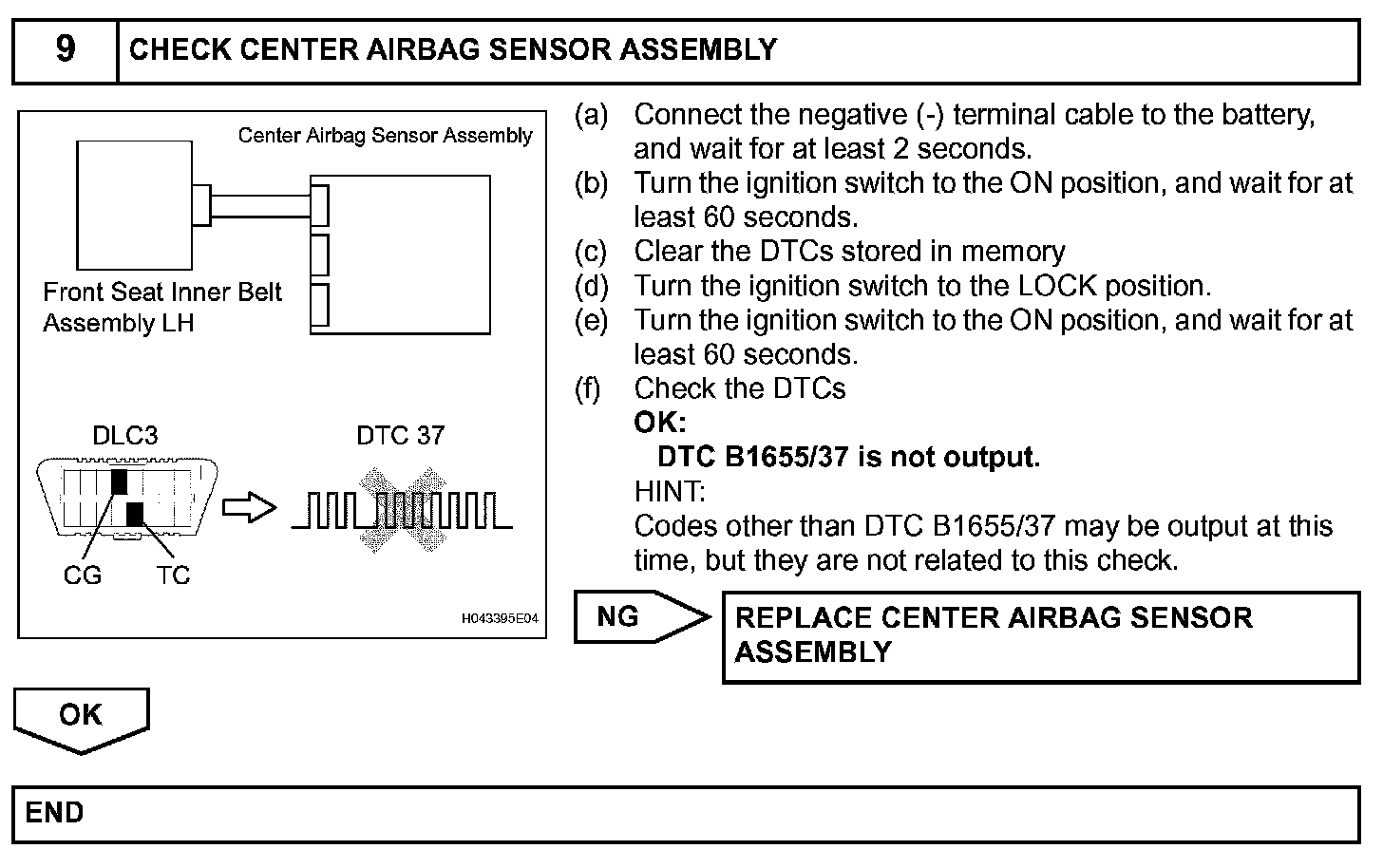 9 CHECK CENTER AIRBAG SENSOR ASSEMBLY

Center Airbag Sensor Assembly

Front Seat Inner Belt Assembly LH

DLC3

DTC 37

CG TC

H043395E04

(a) Connect the negative (-) terminal cable to the battery, and wait for at least 2 seconds.
(b) Turn the ignition switch to the ON position, and wait for at least 60 seconds.
(c) Clear the DTCs stored in memory
(d) Turn the ignition switch to the LOCK position.
(e) Turn the ignition switch to the ON position, and wait for at least 60 seconds.
(f) Check the DTCs
OK:
DTC B1655/37 is not output.
HINT:
Codes other than DTC B1655/37 may be output at this time, but they are not related to this check.

NG

REPLACE CENTER AIRBAG SENSOR ASSEMBLY

OK

END