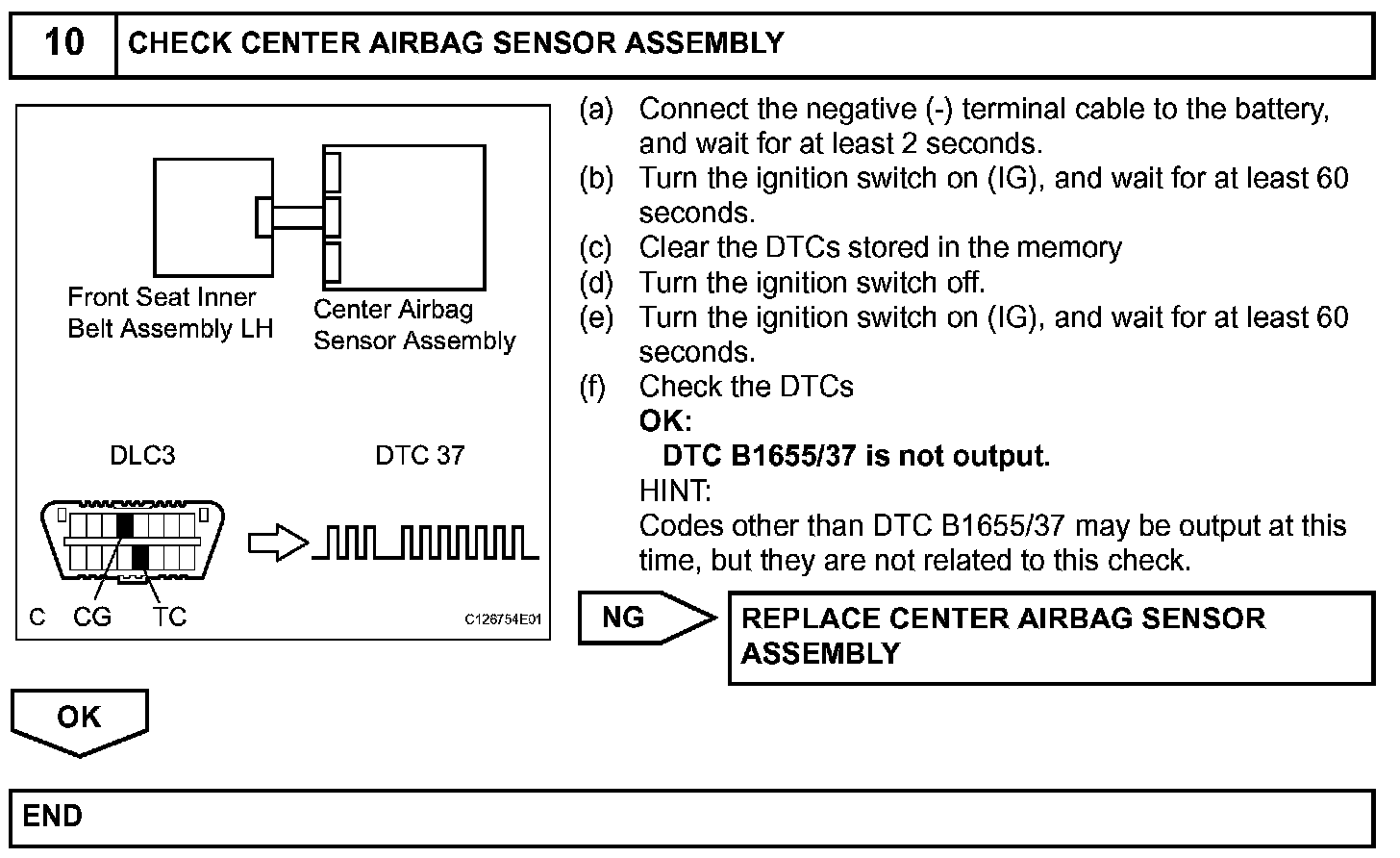 10 CHECK CENTER AIRBAG SENSOR ASSEMBLY

Front Seat Inner Belt Assembly LH

Center Airbag Sensor Assembly

DLC3

DTC 37

C CG TC

C126754E01

(a) Connect the negative (-) terminal cable to the battery, and wait for at least 2 seconds.
(b) Turn the ignition switch on (IG), and wait for at least 60 seconds.
(c) Clear the DTCs stored in the memory
(d) Turn the ignition switch off.
(e) Turn the ignition switch on (IG), and wait for at least 60 seconds.
(f) Check the DTCs
OK:
DTC B1655/37 is not output.
HINT:
Codes other than DTC B1655/37 may be output at this time, but they are not related to this check.

NG

REPLACE CENTER AIRBAG SENSOR ASSEMBLY

OK

END