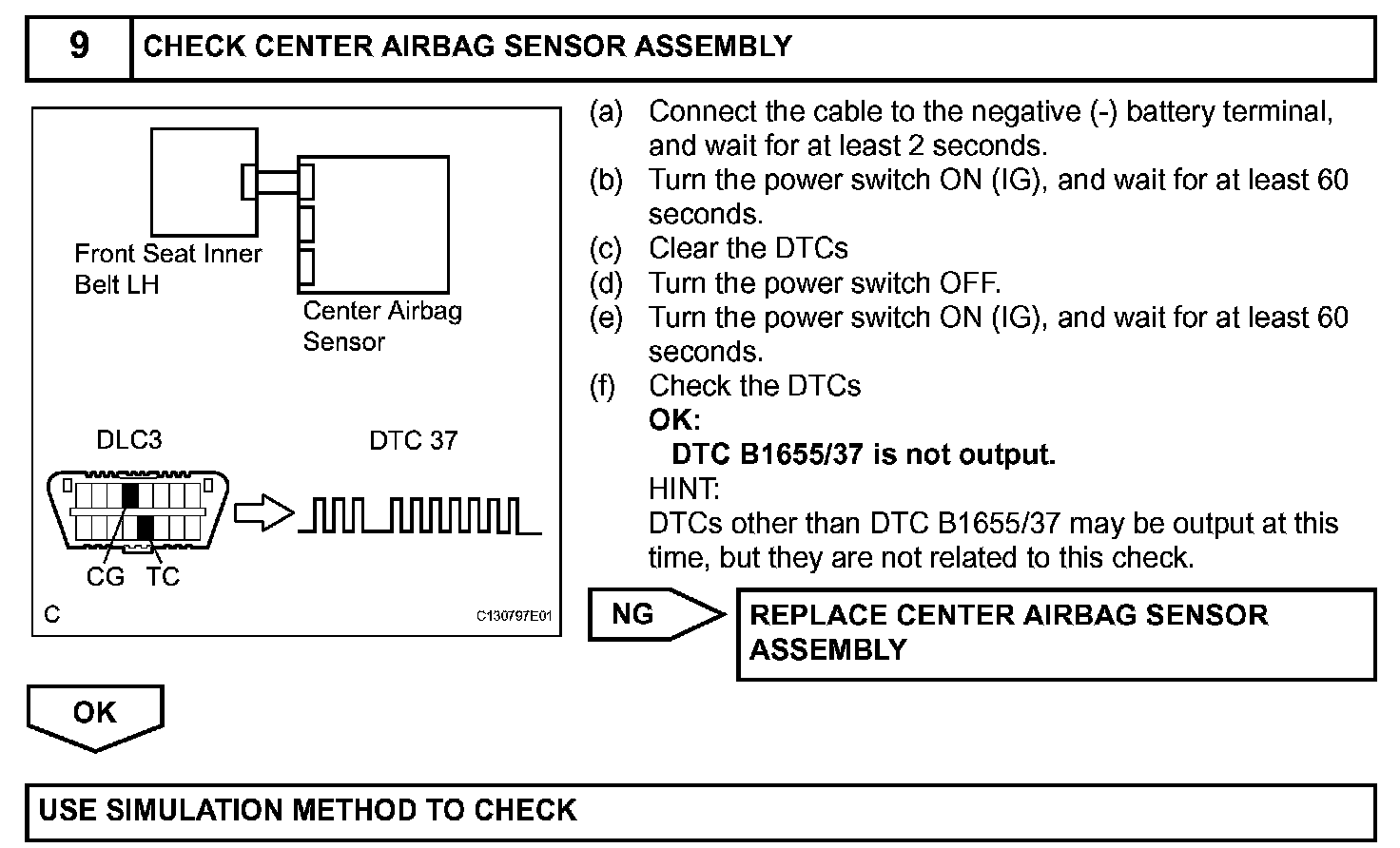 9 CHECK CENTER AIRBAG SENSOR ASSEMBLY

Front Seat Inner Belt LH

Center Airbag Sensor

DLC3

DTC 37

CG TC

C

C130797E01

(a) Connect the cable to the negative (-) battery terminal, and wait for at least 2 seconds.
(b) Turn the power switch ON (IG), and wait for at least 60 seconds.
(c) Clear the DTCs
(d) Turn the power switch OFF.
(e) Turn the power switch ON (IG), and wait for at least 60 seconds.
(f) Check the DTCs
OK:
DTC B1655/37 is not output.
HINT:
DTCs other than DTC B1655/37 may be output at this time, but they are not related to this check.

NG

REPLACE CENTER AIRBAG SENSOR ASSEMBLY

OK

USE SIMULATION METHOD TO CHECK