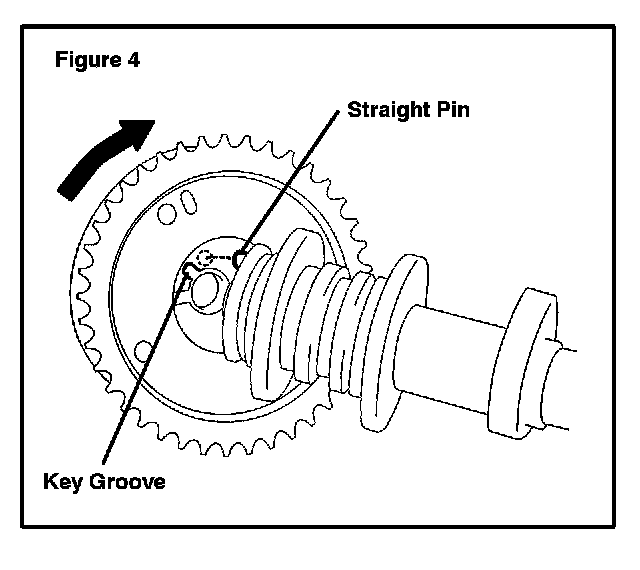 Figure 4

Straight Pin

Key Groove