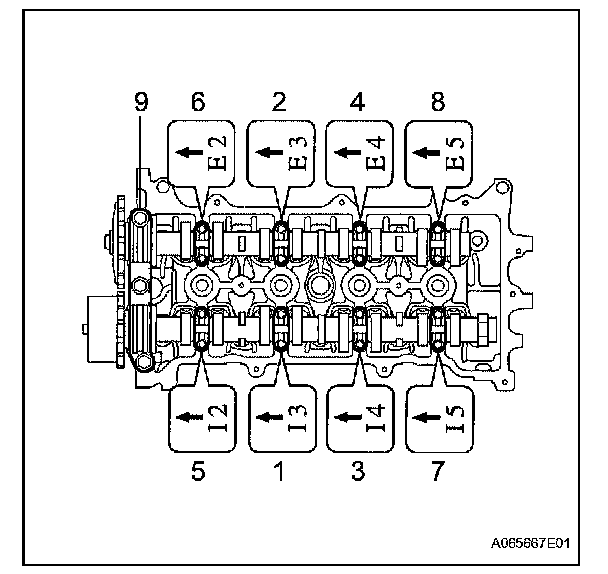 9
6
2
4
8
E2
E3
E4
E5
I2
I3
I4
I5
5
1
3
7
A065667E01