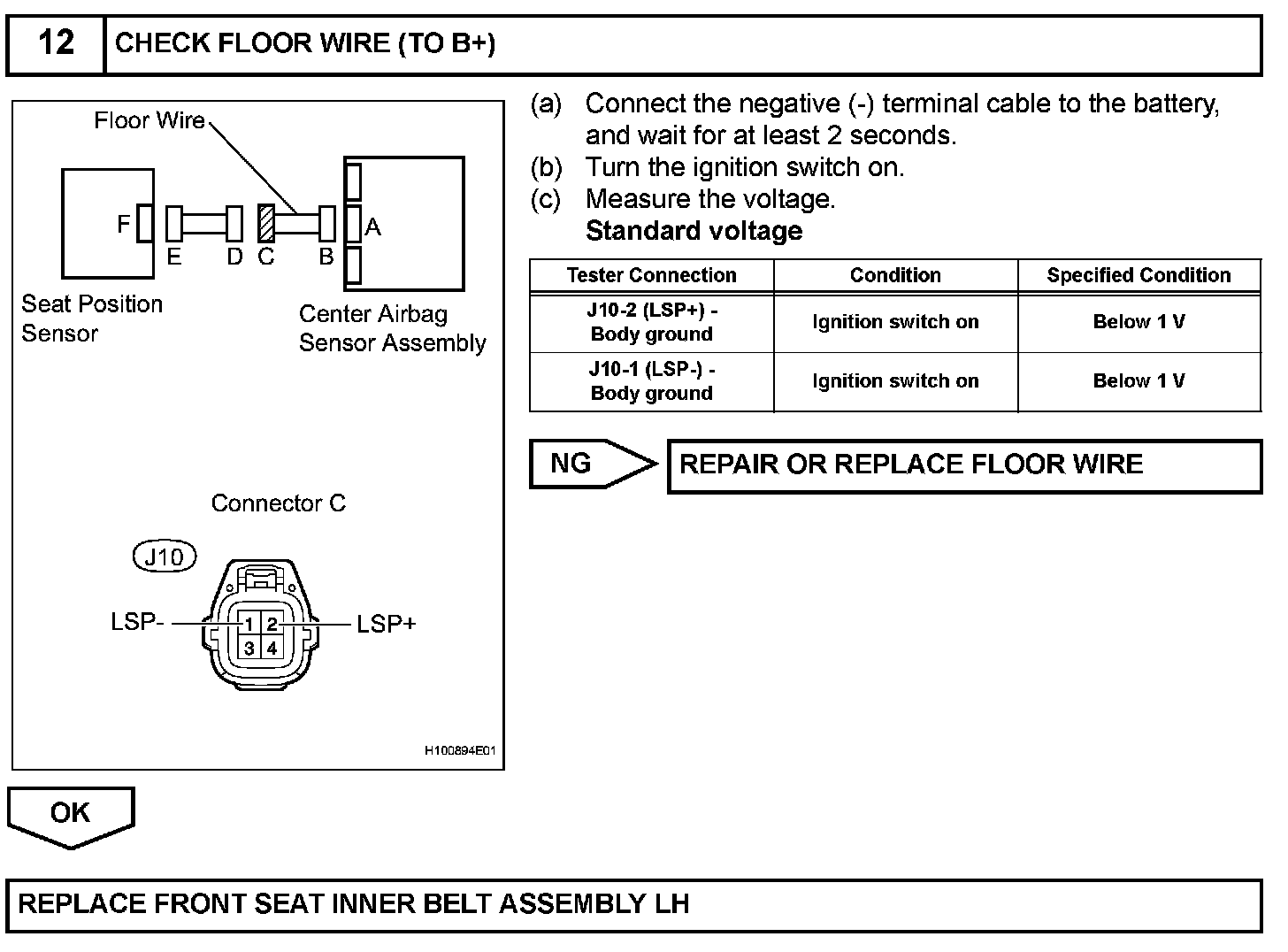 12 CHECK FLOOR WIRE (TO B+)

Floor Wire

F

E D C B

A

Seat Position Sensor

Center Airbag Sensor Assembly

Connector C

J10

LSP-

1 2
3 4

LSP+

H100894E01

(a) Connect the negative (-) terminal cable to the battery, and wait for at least 2 seconds.
(b) Turn the ignition switch on.
(c) Measure the voltage.
Standard voltage

| Tester Connection | Condition | Specified Condition |
|---|---|---|
| J10-2 (LSP+) - Body ground | Ignition switch on | Below 1 V |
| J10-1 (LSP-) - Body ground | Ignition switch on | Below 1 V |

NG

REPAIR OR REPLACE FLOOR WIRE

OK

REPLACE FRONT SEAT INNER BELT ASSEMBLY LH