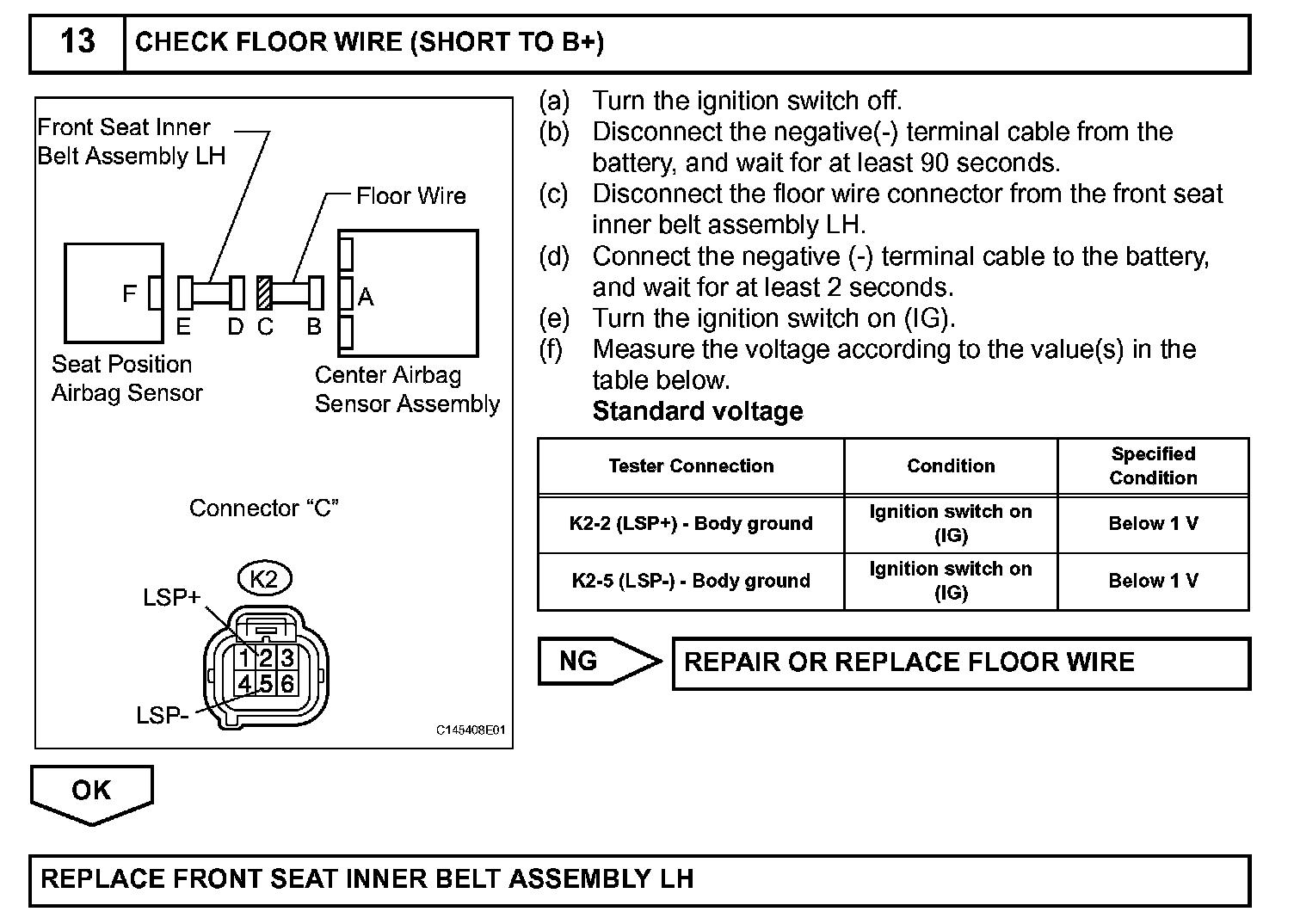 13 CHECK FLOOR WIRE (SHORT TO B+)

Front Seat Inner Belt Assembly LH

Floor Wire

F

E D C B

A

Seat Position Airbag Sensor

Center Airbag Sensor Assembly

Connector “C”

K2

LSP+

1 2 3
4 5 6

LSP-

C145408E01

(a) Turn the ignition switch off.
(b) Disconnect the negative(-) terminal cable from the battery, and wait for at least 90 seconds.
(c) Disconnect the floor wire connector from the front seat inner belt assembly LH.
(d) Connect the negative (-) terminal cable to the battery, and wait for at least 2 seconds.
(e) Turn the ignition switch on (IG).
(f) Measure the voltage according to the value(s) in the table below.
Standard voltage

| Tester Connection | Condition | Specified Condition |
|---|---|---|
| K2-2 (LSP+) - Body ground | Ignition switch on (IG) | Below 1 V |
| K2-5 (LSP-) - Body ground | Ignition switch on (IG) | Below 1 V |

NG REPAIR OR REPLACE FLOOR WIRE

OK

REPLACE FRONT SEAT INNER BELT ASSEMBLY LH