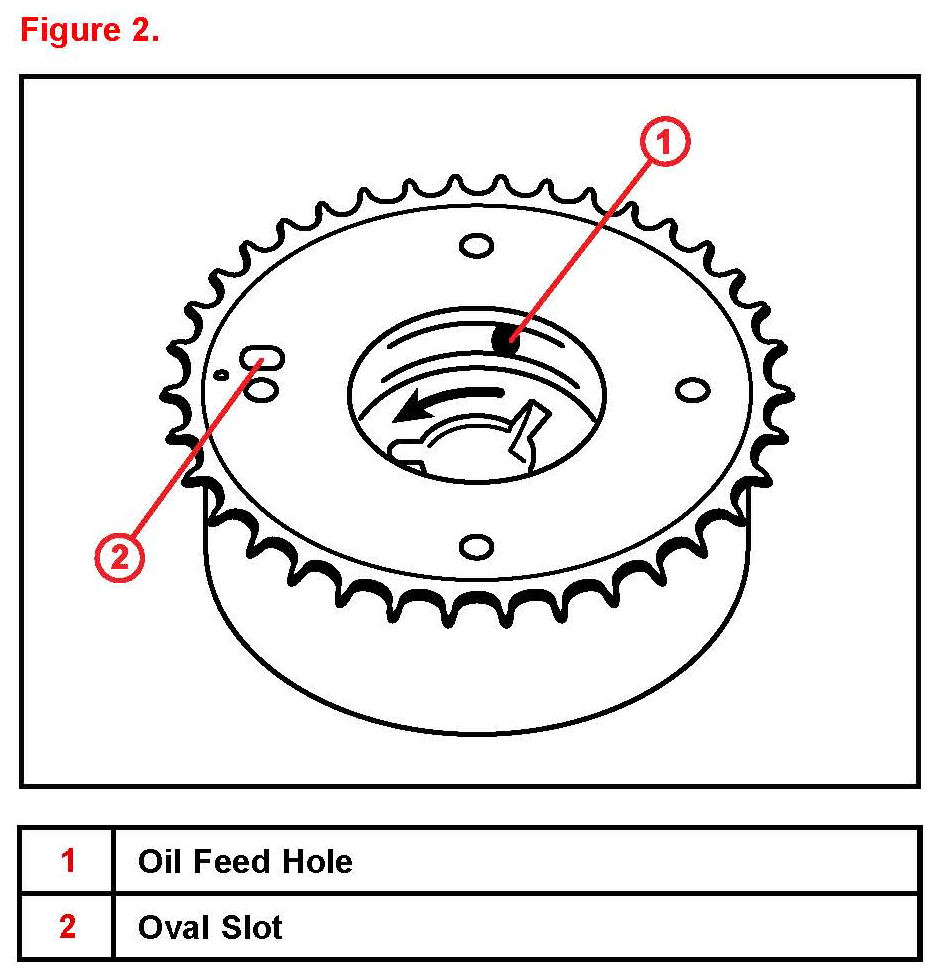 Figure 2.

1

2

| 1 | Oil Feed Hole |
|---|---|
| 2 | Oval Slot |