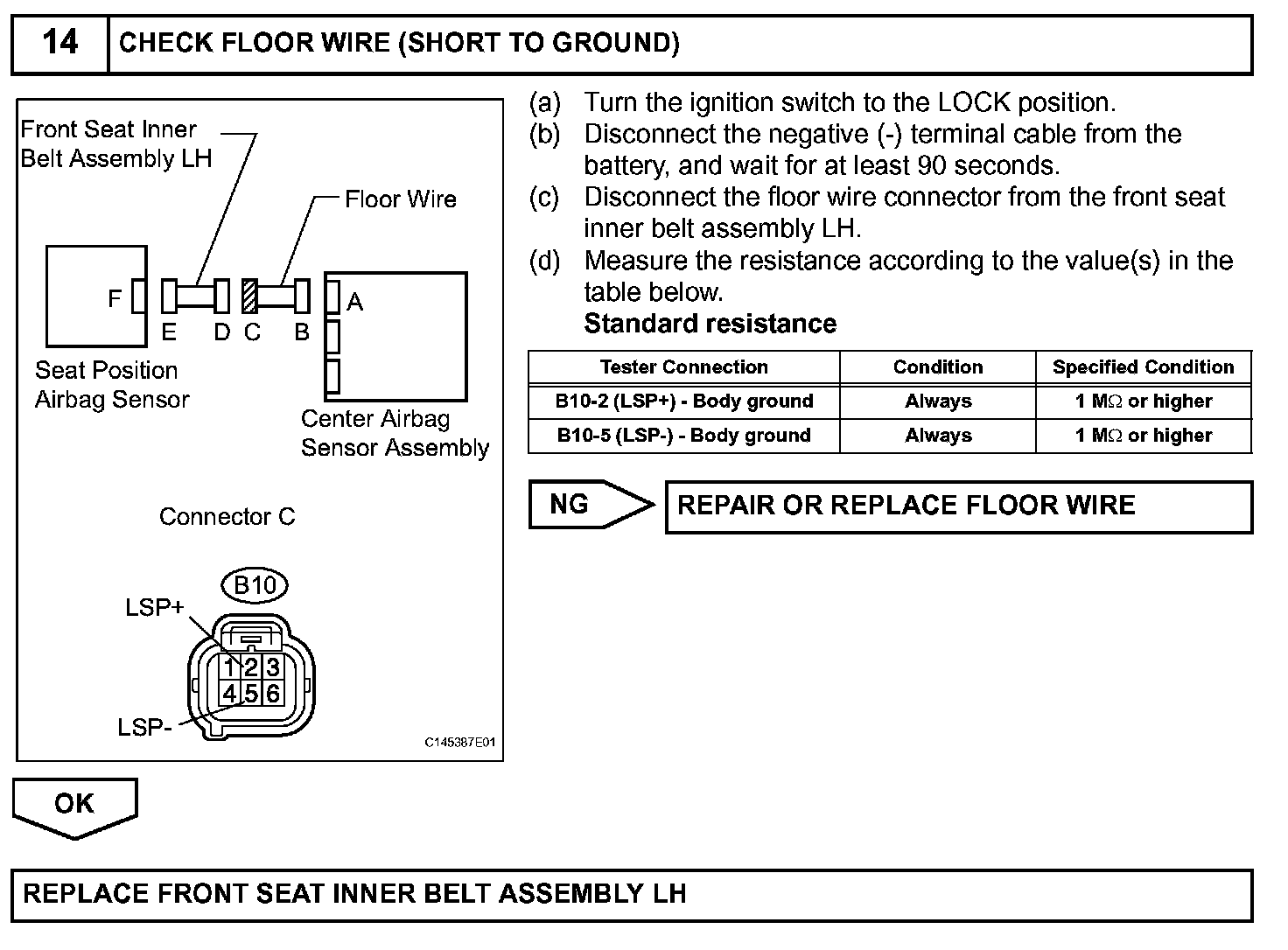 14 CHECK FLOOR WIRE (SHORT TO GROUND)

Front Seat Inner Belt Assembly LH

Floor Wire

F

E D C B

A

Seat Position Airbag Sensor

Center Airbag Sensor Assembly

Connector C

B10

LSP+

1 2 3
4 5 6

LSP-

C145387E01

(a) Turn the ignition switch to the LOCK position.
(b) Disconnect the negative (-) terminal cable from the battery, and wait for at least 90 seconds.
(c) Disconnect the floor wire connector from the front seat inner belt assembly LH.
(d) Measure the resistance according to the value(s) in the table below.
Standard resistance

| Tester Connection | Condition | Specified Condition |
|---|---|---|
| B10-2 (LSP+) - Body ground | Always | 1 MΩ or higher |
| B10-5 (LSP-) - Body ground | Always | 1 MΩ or higher |

NG

REPAIR OR REPLACE FLOOR WIRE

OK

REPLACE FRONT SEAT INNER BELT ASSEMBLY LH