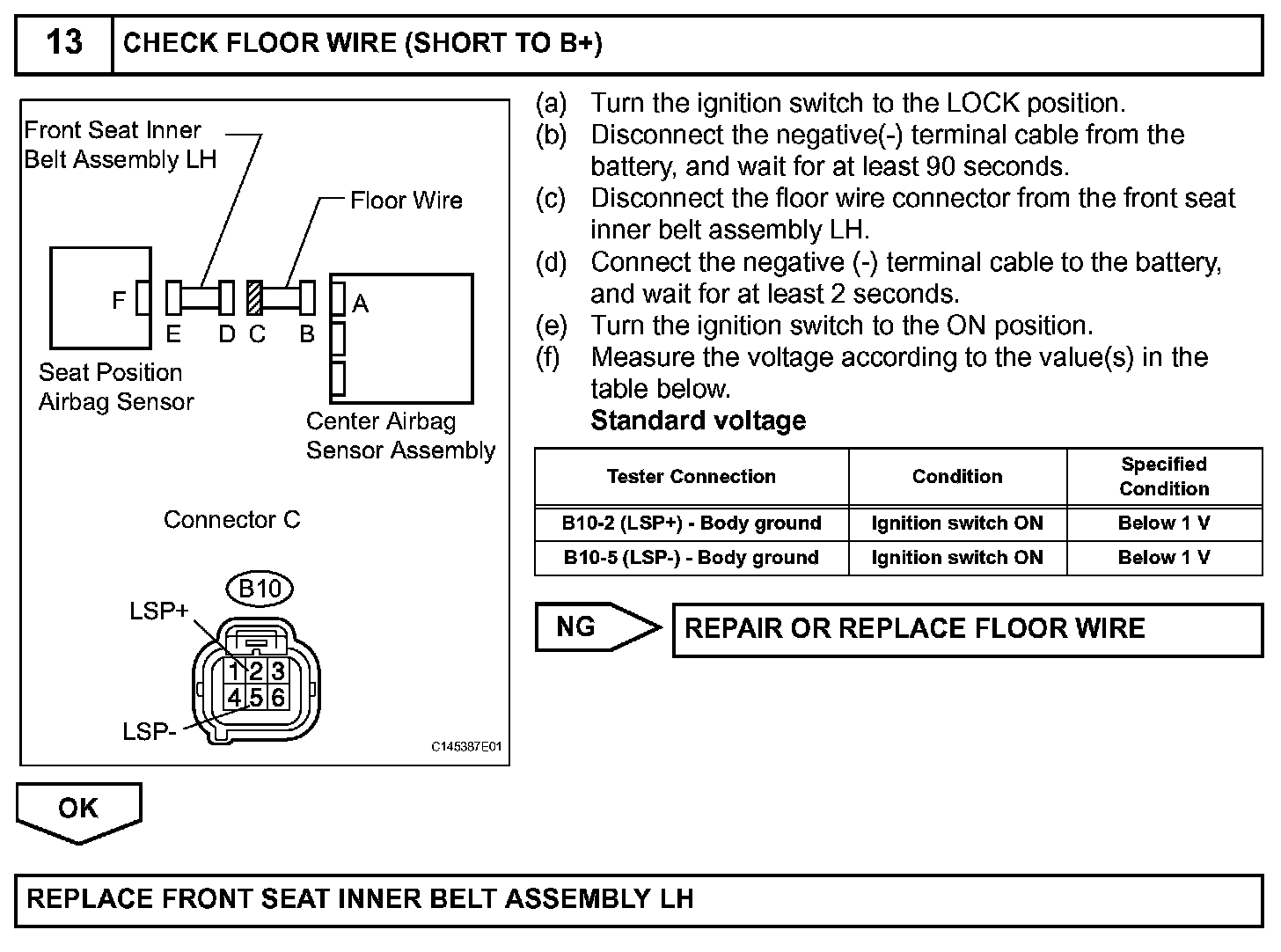 13 CHECK FLOOR WIRE (SHORT TO B+)

Front Seat Inner Belt Assembly LH

Floor Wire

F

E D C B

A

Seat Position Airbag Sensor

Center Airbag Sensor Assembly

Connector C

B10

LSP+

1 2 3
4 5 6

LSP-

C145387E01

(a) Turn the ignition switch to the LOCK position.
(b) Disconnect the negative(-) terminal cable from the battery, and wait for at least 90 seconds.
(c) Disconnect the floor wire connector from the front seat inner belt assembly LH.
(d) Connect the negative (-) terminal cable to the battery, and wait for at least 2 seconds.
(e) Turn the ignition switch to the ON position.
(f) Measure the voltage according to the value(s) in the table below.
Standard voltage

| Tester Connection | Condition | Specified Condition |
|---|---|---|
| B10-2 (LSP+) - Body ground | Ignition switch ON | Below 1 V |
| B10-5 (LSP-) - Body ground | Ignition switch ON | Below 1 V |

NG REPAIR OR REPLACE FLOOR WIRE

OK

REPLACE FRONT SEAT INNER BELT ASSEMBLY LH