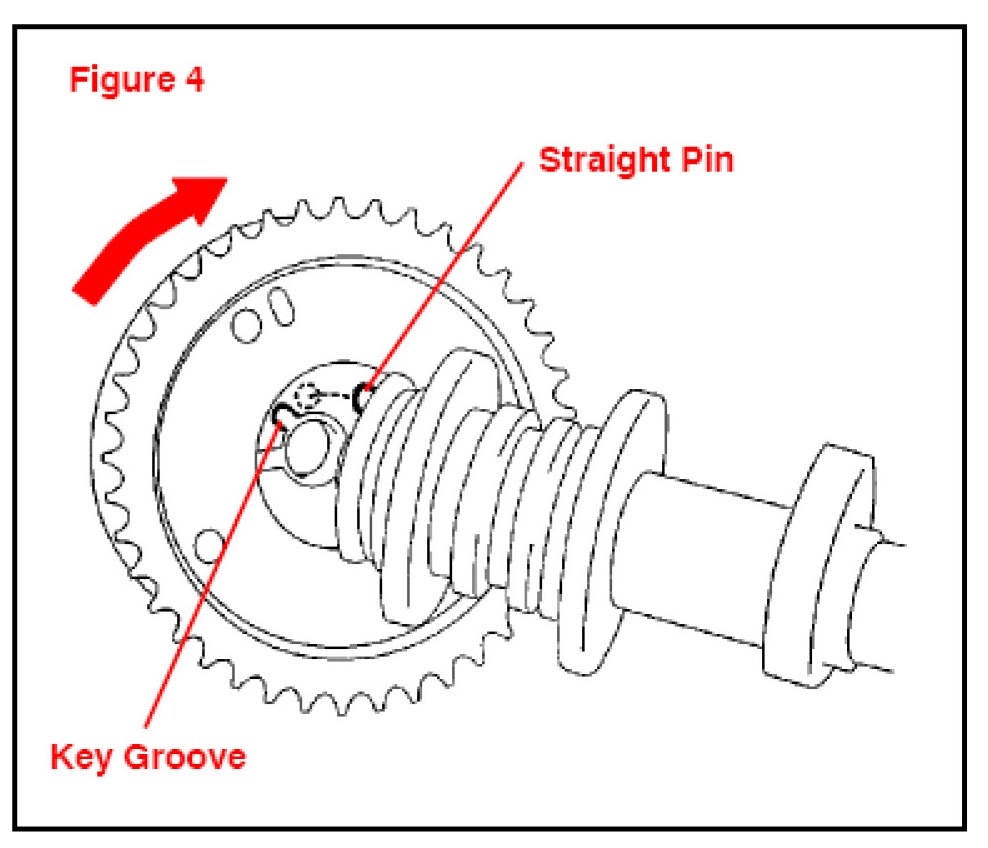 Figure 4

Straight Pin

Key Groove