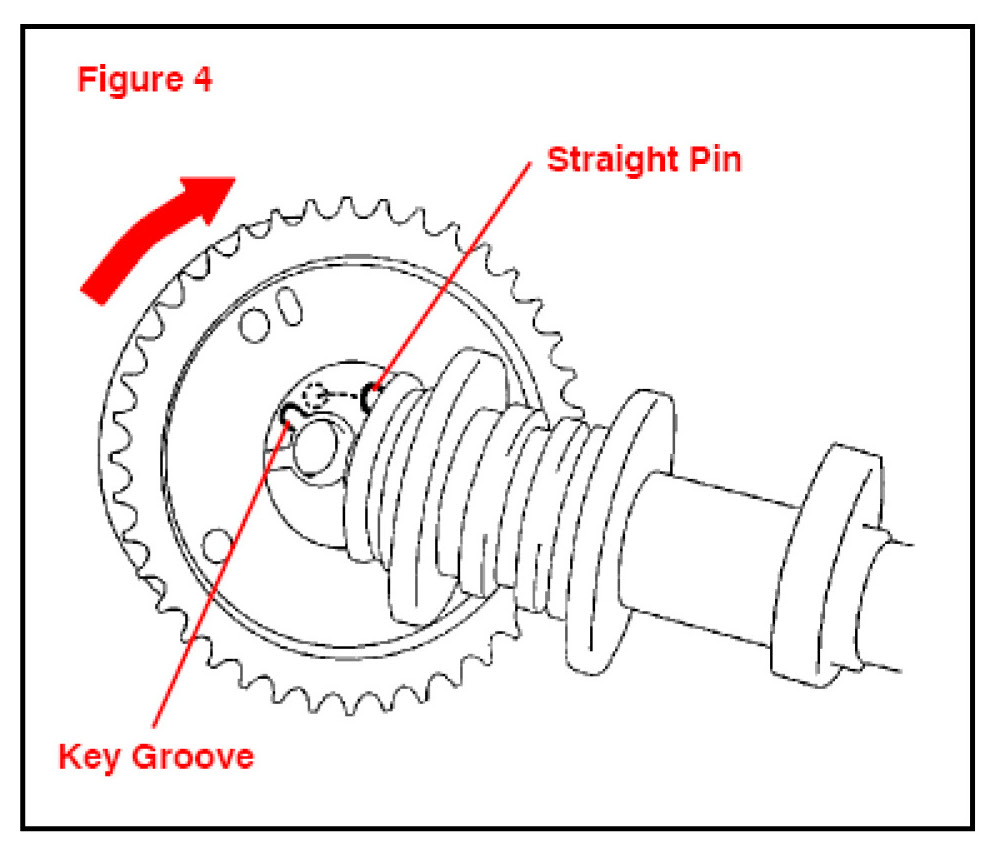 Figure 4

Straight Pin

Key Groove