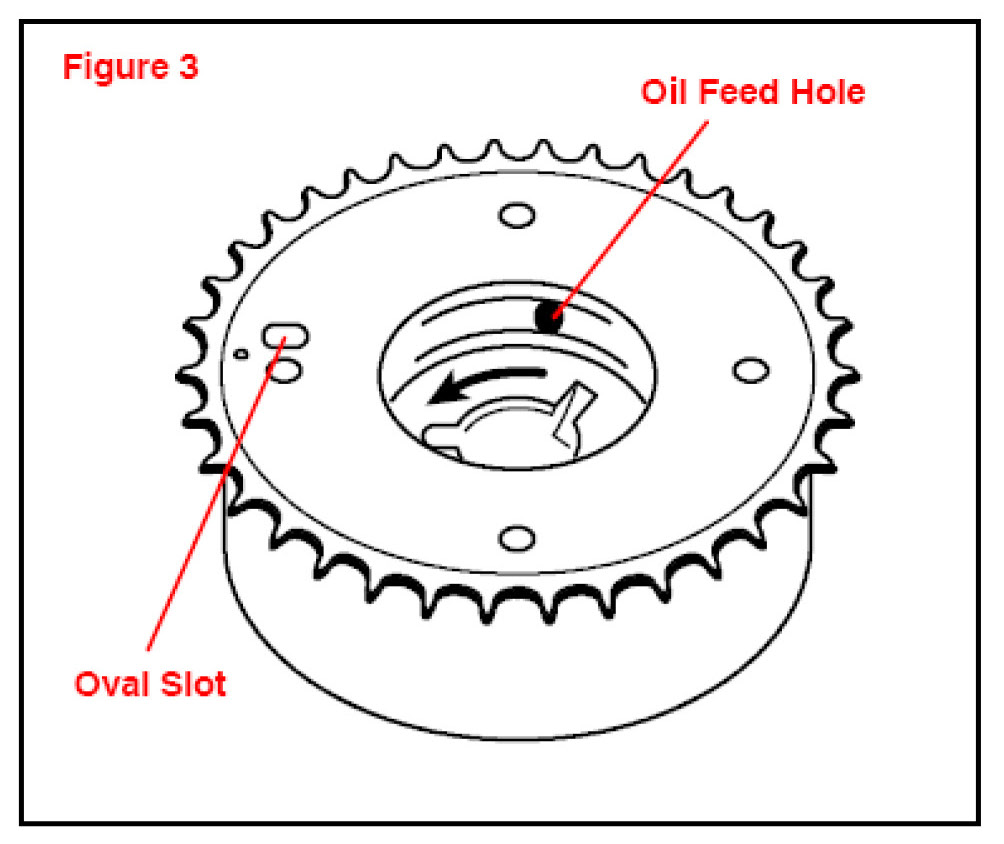 Figure 3

Oil Feed Hole

Oval Slot