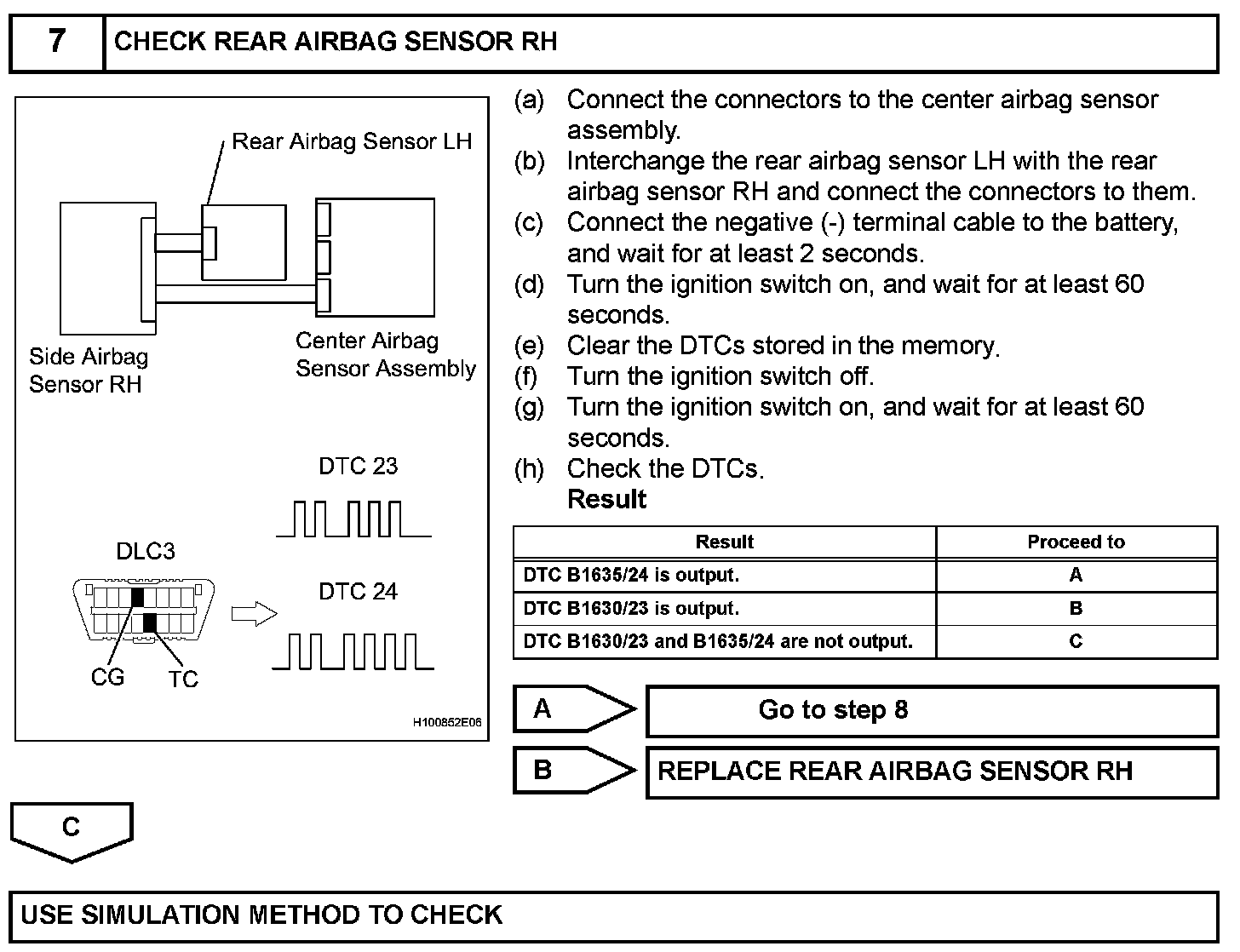 7 CHECK REAR AIRBAG SENSOR RH

Rear Airbag Sensor LH

Side Airbag Sensor RH

Center Airbag Sensor Assembly

DTC 23

DLC3

DTC 24

CG TC

H100852E06

(a) Connect the connectors to the center airbag sensor assembly.
(b) Interchange the rear airbag sensor LH with the rear airbag sensor RH and connect the connectors to them.
(c) Connect the negative (-) terminal cable to the battery, and wait for at least 2 seconds.
(d) Turn the ignition switch on, and wait for at least 60 seconds.
(e) Clear the DTCs stored in the memory.
(f) Turn the ignition switch off.
(g) Turn the ignition switch on, and wait for at least 60 seconds.
(h) Check the DTCs.
Result

| Result | Proceed to |
|---|---|
| DTC B1635/24 is output. | A |
| DTC B1630/23 is output. | B |
| DTC B1630/23 and B1635/24 are not output. | C |

A Go to step 8

B REPLACE REAR AIRBAG SENSOR RH

C

USE SIMULATION METHOD TO CHECK