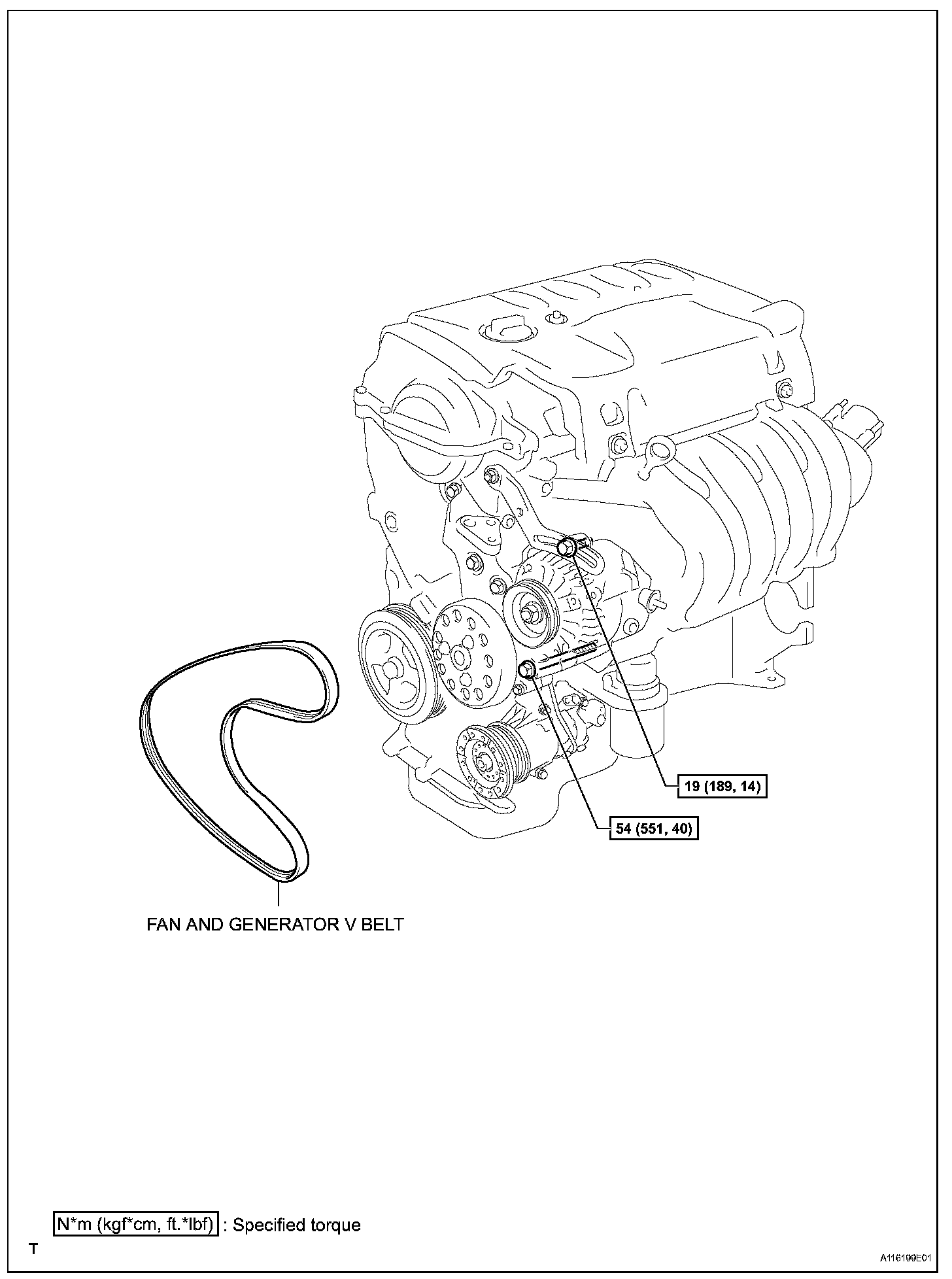 19 (189, 14)

54 (551, 40)

FAN AND GENERATOR V BELT

N*m (kgf*cm, ft.*lbf) : Specified torque

T

A116199E01