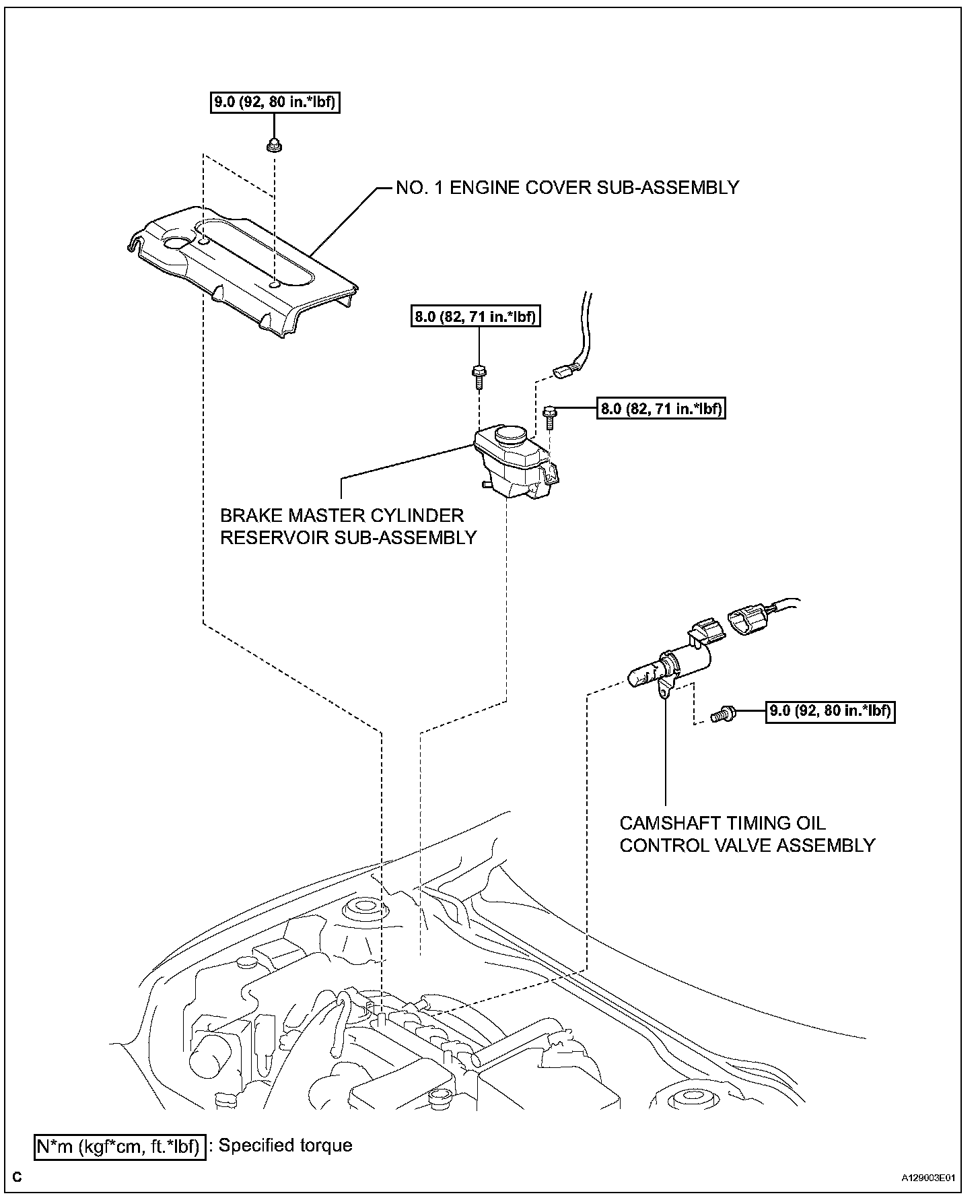 9.0 (92, 80 in.*lbf)

NO. 1 ENGINE COVER SUB-ASSEMBLY

8.0 (82, 71 in.*lbf)

8.0 (82, 71 in.*lbf)

BRAKE MASTER CYLINDER RESERVOIR SUB-ASSEMBLY

9.0 (92, 80 in.*lbf)

CAMSHAFT TIMING OIL CONTROL VALVE ASSEMBLY

N*m (kgf*cm, ft.*lbf) : Specified torque

C

A129003E01