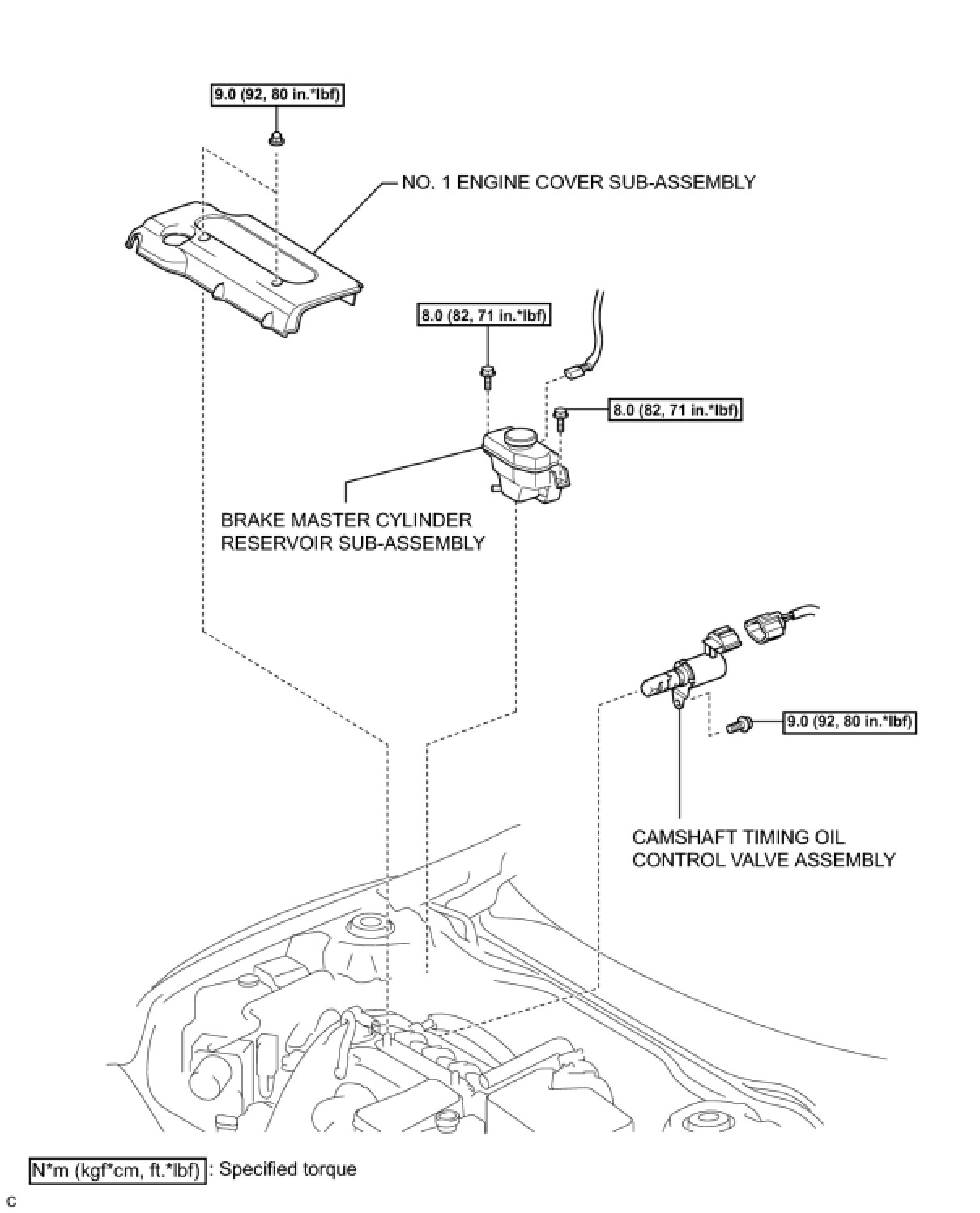 9.0 (92, 80 in.*lbf)

NO. 1 ENGINE COVER SUB-ASSEMBLY

8.0 (82, 71 in.*lbf)

8.0 (82, 71 in.*lbf)

BRAKE MASTER CYLINDER RESERVOIR SUB-ASSEMBLY

9.0 (92, 80 in.*lbf)

CAMSHAFT TIMING OIL CONTROL VALVE ASSEMBLY

N*m (kgf*cm, ft.*lbf) : Specified torque

C