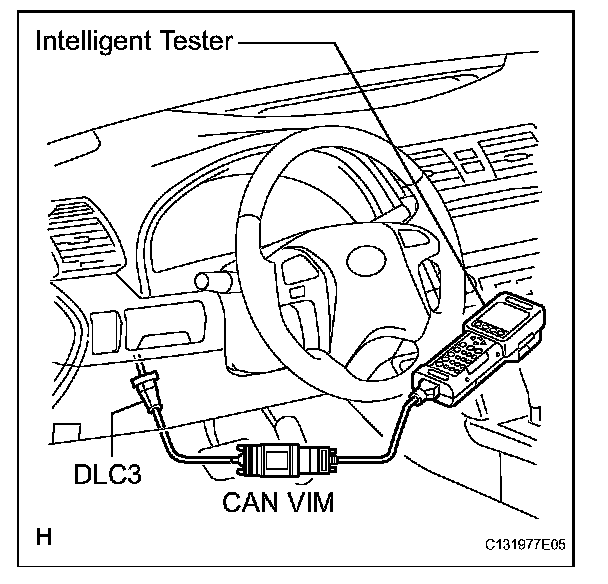 Intelligent Tester

DLC3

CAN VIM

H

C131977E05