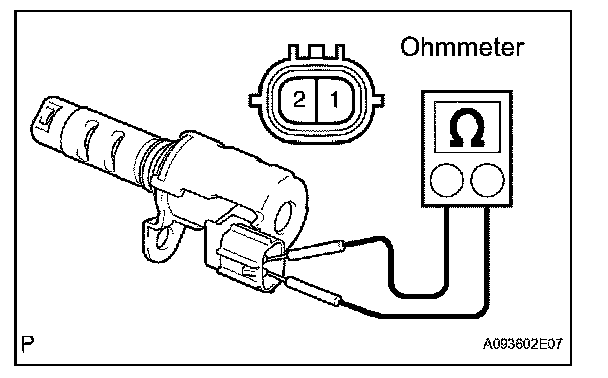 Ohmmeter

2 1

Ω

P

A093602E07