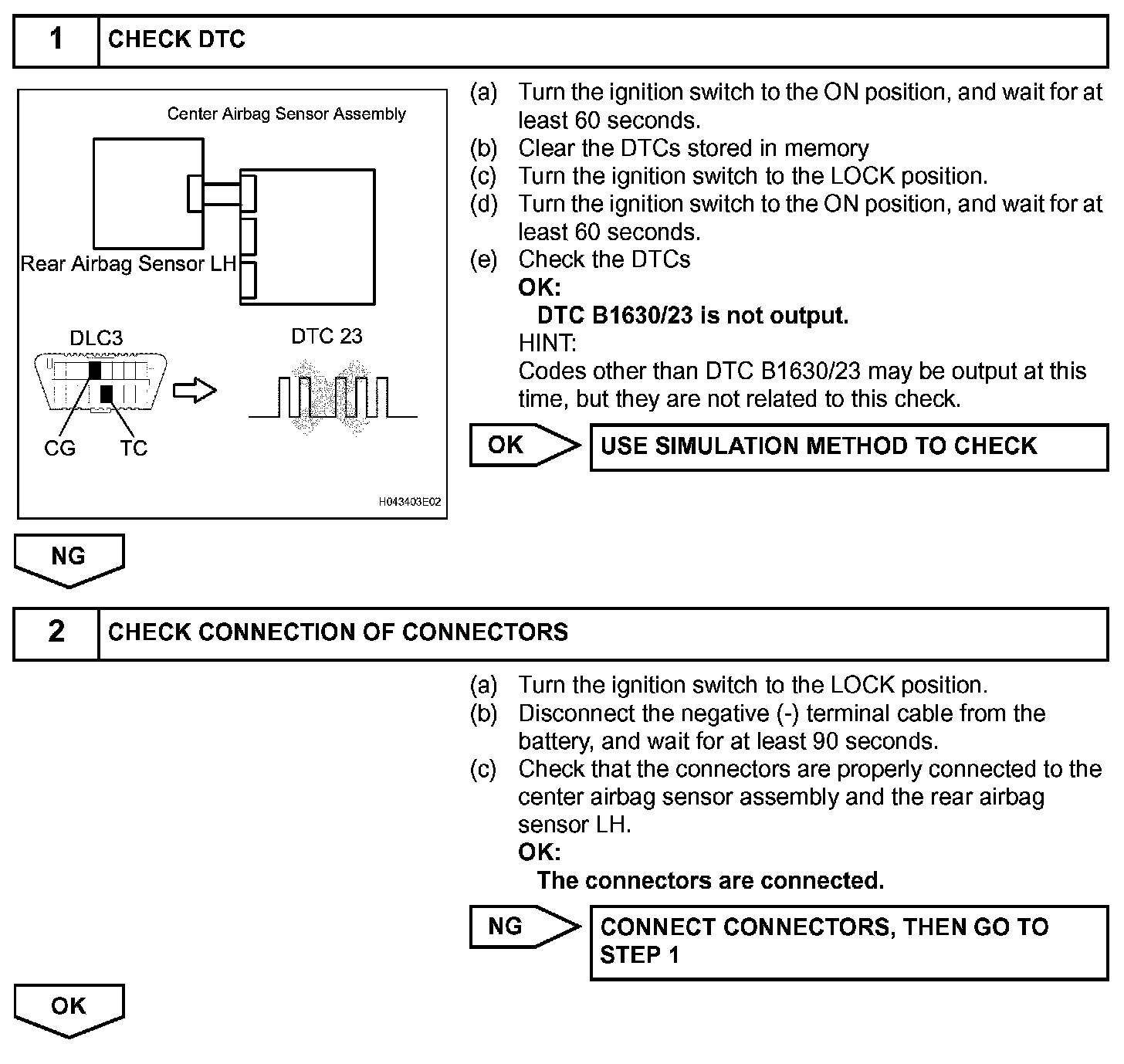 1 CHECK DTC

Center Airbag Sensor Assembly

Rear Airbag Sensor LH

DLC3

DTC 23

CG TC

H043403E02

(a) Turn the ignition switch to the ON position, and wait for at least 60 seconds.
(b) Clear the DTCs stored in memory
(c) Turn the ignition switch to the LOCK position.
(d) Turn the ignition switch to the ON position, and wait for at least 60 seconds.
(e) Check the DTCs
OK:
DTC B1630/23 is not output.
HINT:
Codes other than DTC B1630/23 may be output at this time, but they are not related to this check.

OK USE SIMULATION METHOD TO CHECK

NG

2 CHECK CONNECTION OF CONNECTORS

(a) Turn the ignition switch to the LOCK position.
(b) Disconnect the negative (-) terminal cable from the battery, and wait for at least 90 seconds.
(c) Check that the connectors are properly connected to the center airbag sensor assembly and the rear airbag sensor LH.
OK:
The connectors are connected.

NG CONNECT CONNECTORS, THEN GO TO STEP 1

OK