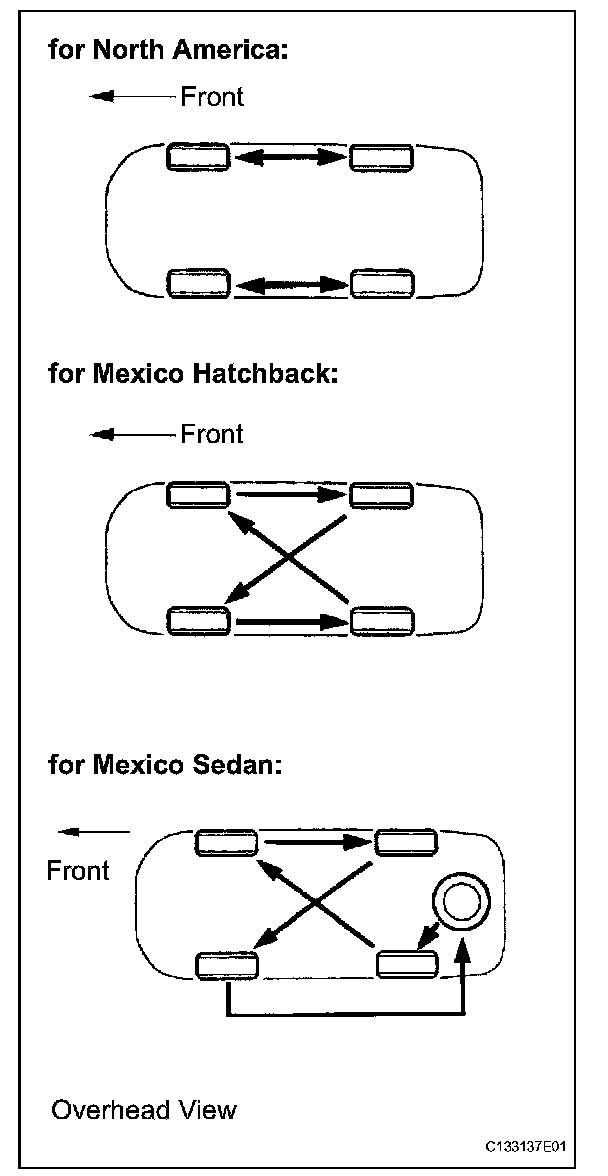 for North America:

Front

for Mexico Hatchback:

Front

for Mexico Sedan:

Front

Overhead View

C133137E01