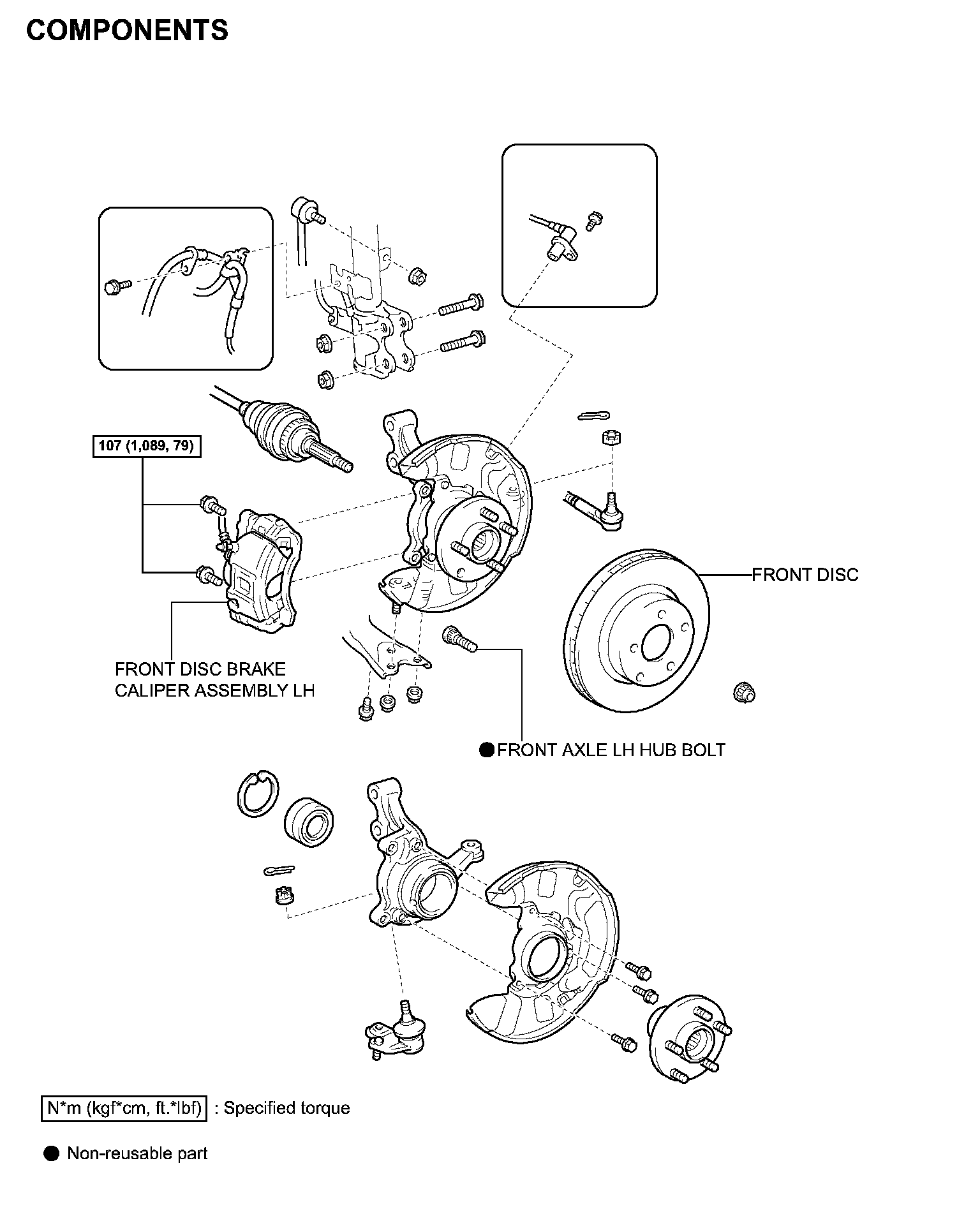 COMPONENTS

107 (1,089, 79)

FRONT DISC

FRONT DISC BRAKE CALIPER ASSEMBLY LH

● FRONT AXLE LH HUB BOLT

N*m (kgf*cm, ft.*lbf) : Specified torque

● Non-reusable part