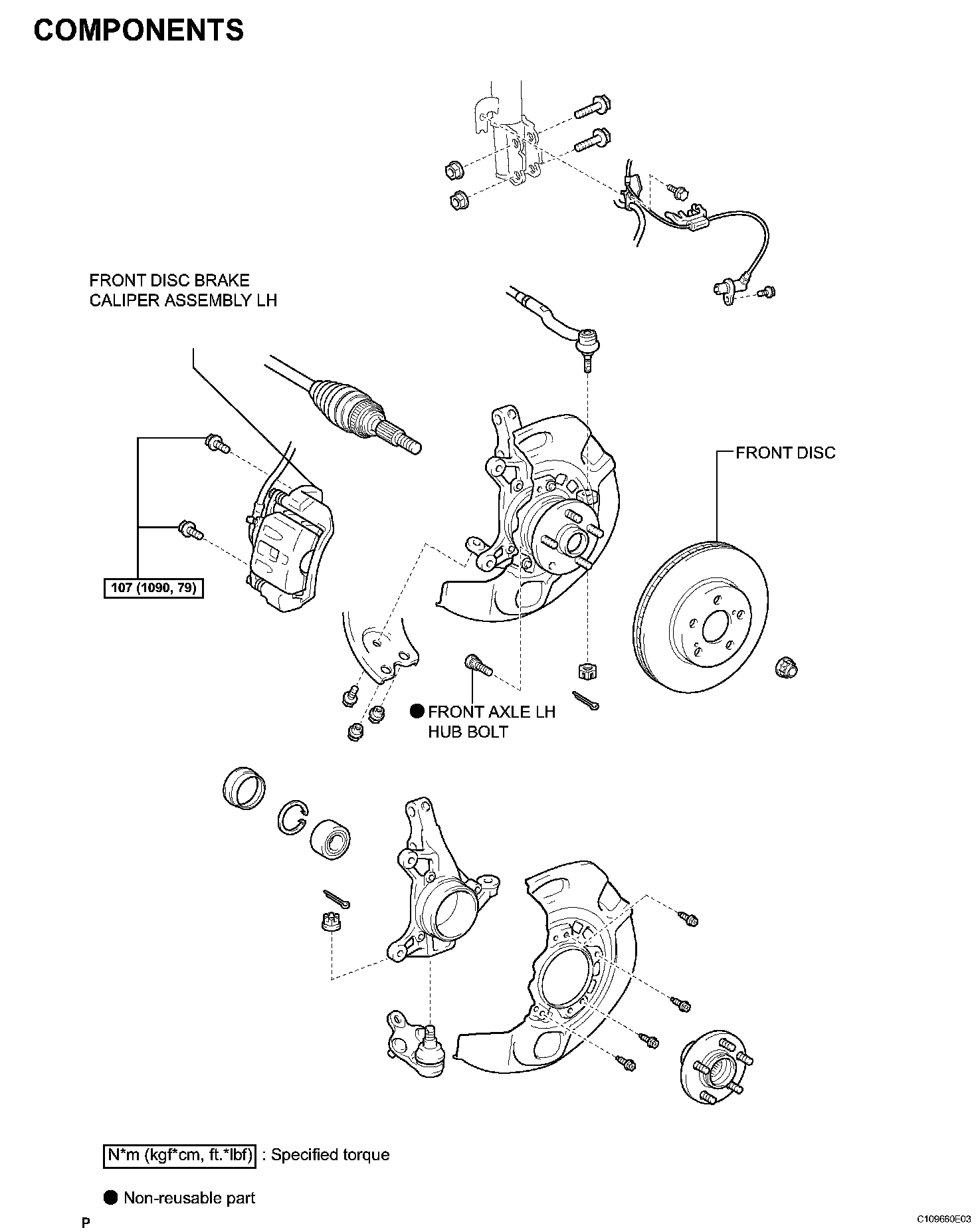 COMPONENTS

FRONT DISC BRAKE CALIPER ASSEMBLY LH

FRONT DISC

107 (1090, 79)

● FRONT AXLE LH HUB BOLT

N*m (kgf*cm, ft.*lbf) : Specified torque

● Non-reusable part

P

C109660E03