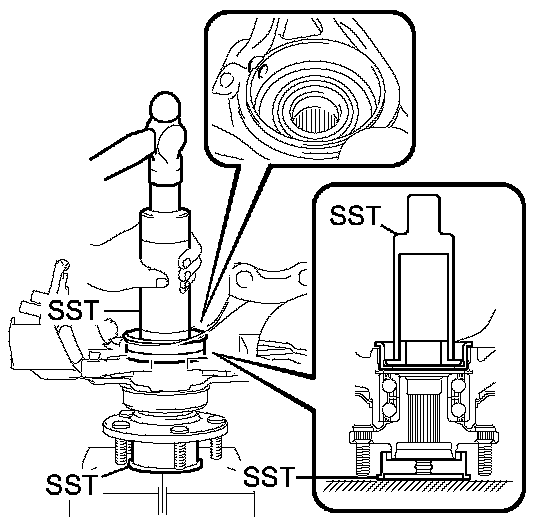 SST
SST
SST
SST