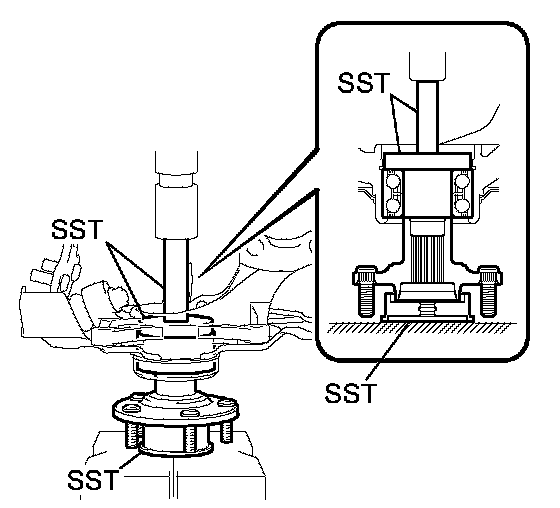 SST

SST

SST

SST