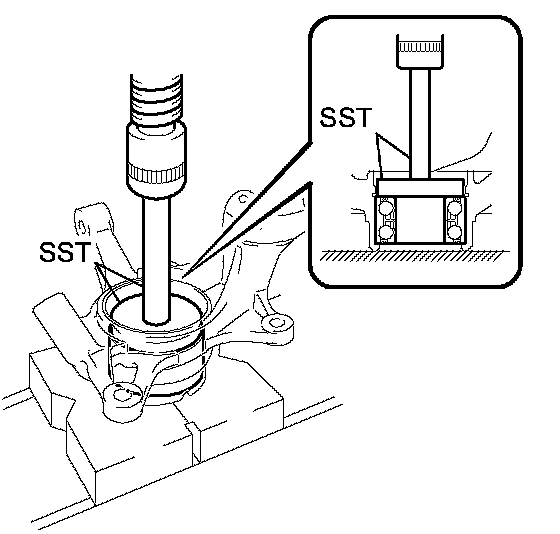 SST

SST