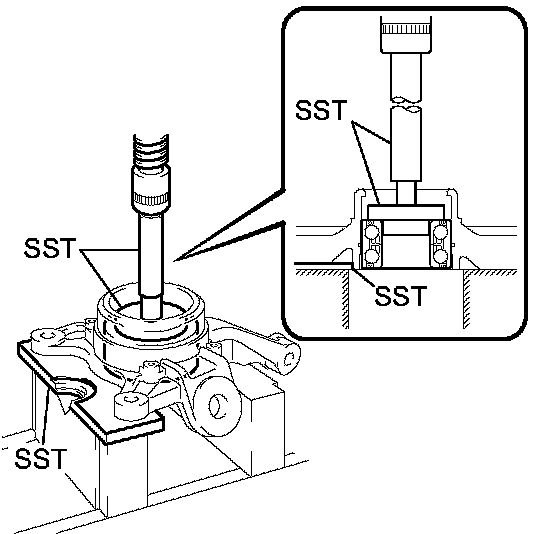 SST

SST

SST

SST