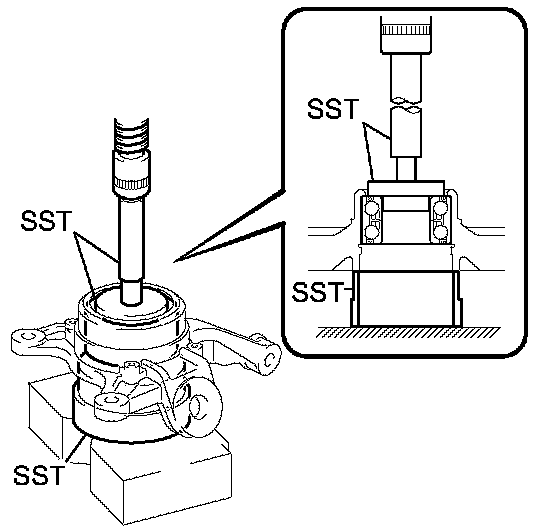 SST

SST

SST

SST