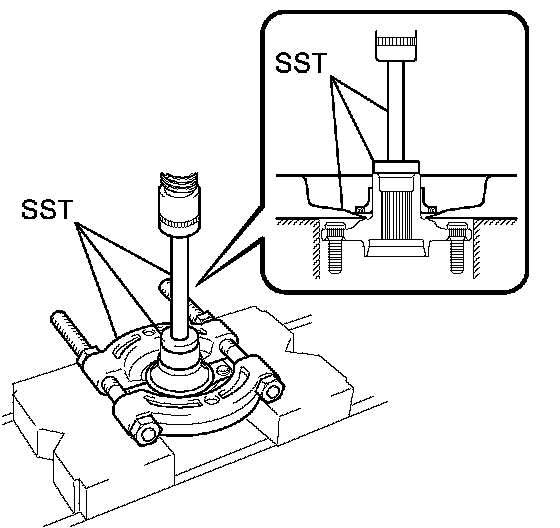 SST

SST