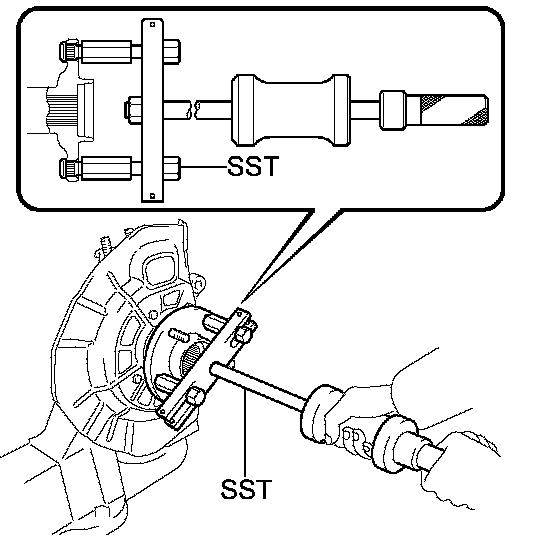 SST

SST