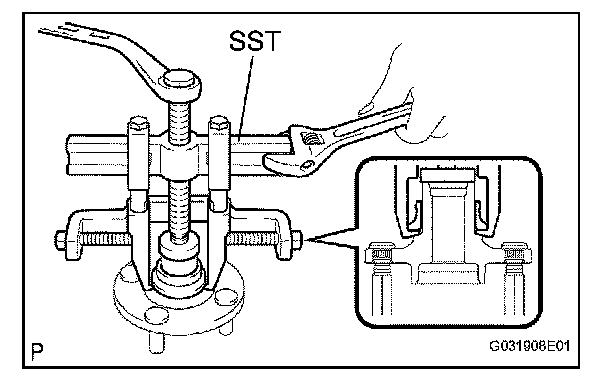 SST

P

G031908E01