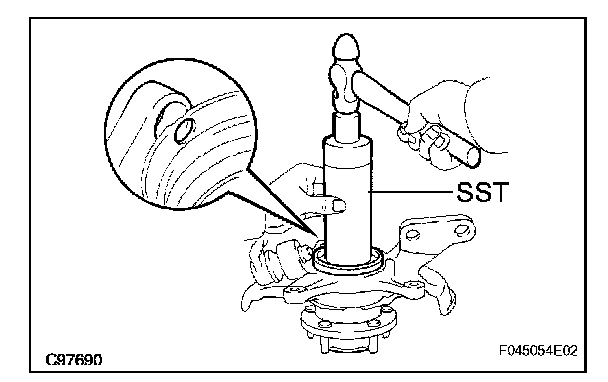 SST

C97690

F045054E02