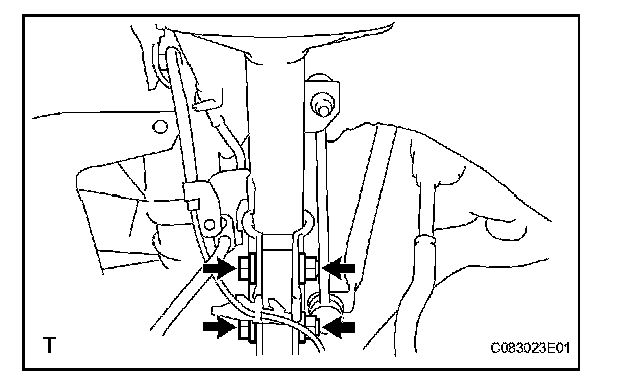 T

C083023E01