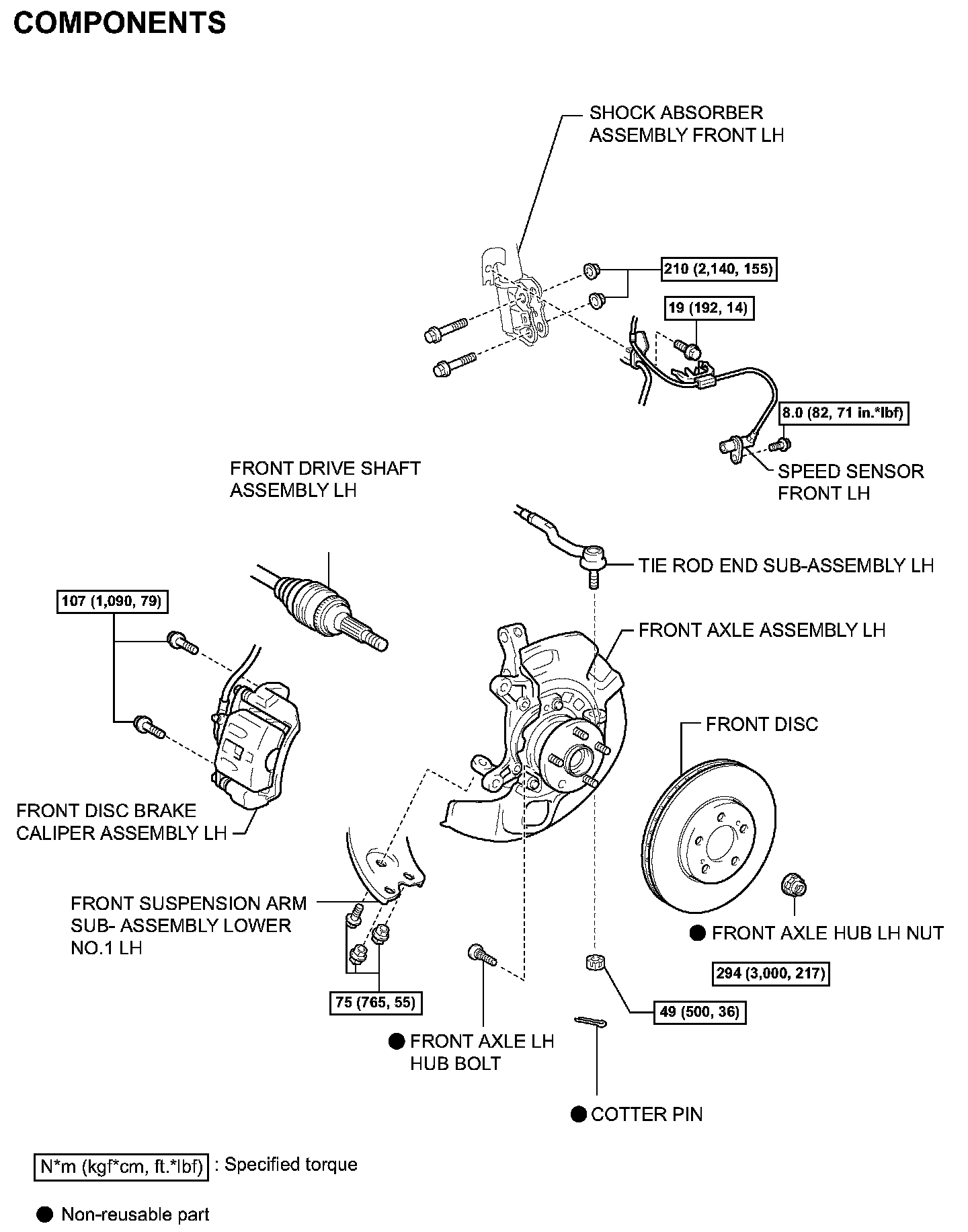 COMPONENTS

SHOCK ABSORBER ASSEMBLY FRONT LH

210 (2,140, 155)

19 (192, 14)

8.0 (82, 71 in.*lbf)

SPEED SENSOR FRONT LH

FRONT DRIVE SHAFT ASSEMBLY LH

TIE ROD END SUB-ASSEMBLY LH

107 (1,090, 79)

FRONT AXLE ASSEMBLY LH

FRONT DISC

FRONT DISC BRAKE CALIPER ASSEMBLY LH

FRONT SUSPENSION ARM SUB- ASSEMBLY LOWER NO.1 LH

● FRONT AXLE HUB LH NUT

294 (3,000, 217)

75 (765, 55)

49 (500, 36)

● FRONT AXLE LH HUB BOLT

● COTTER PIN

N*m (kgf*cm, ft.*lbf) : Specified torque

● Non-reusable part