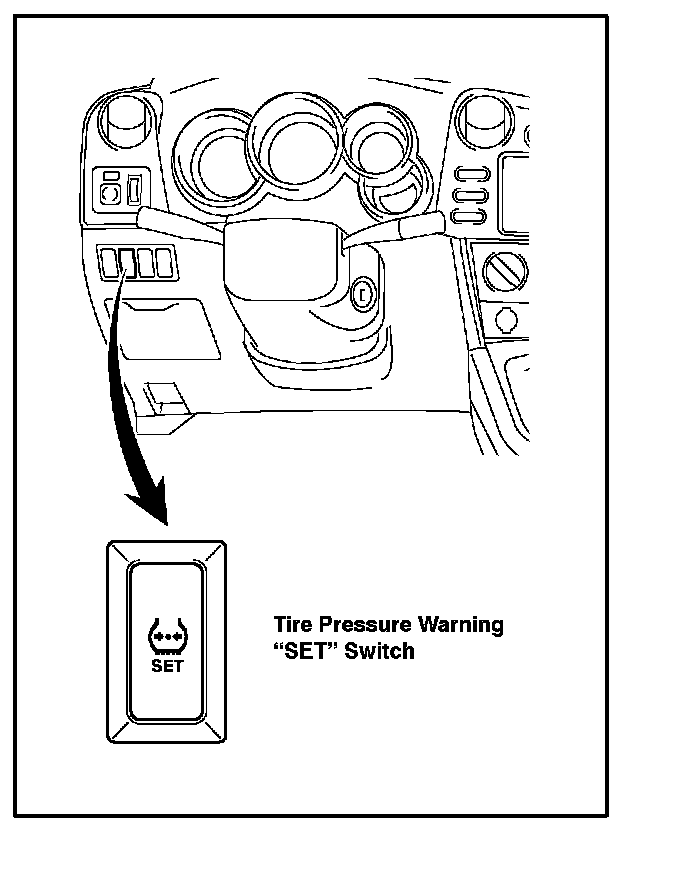 SET

Tire Pressure Warning
“SET” Switch