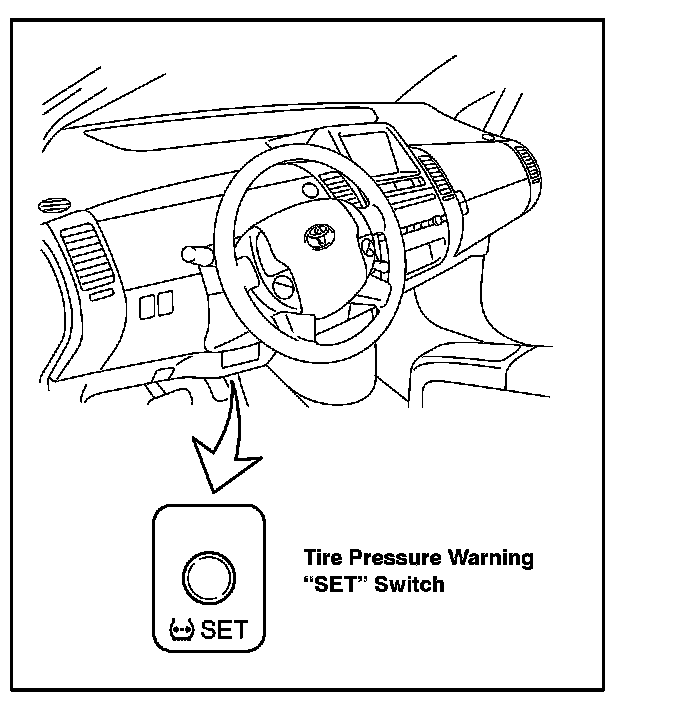 SET

Tire Pressure Warning "SET" Switch