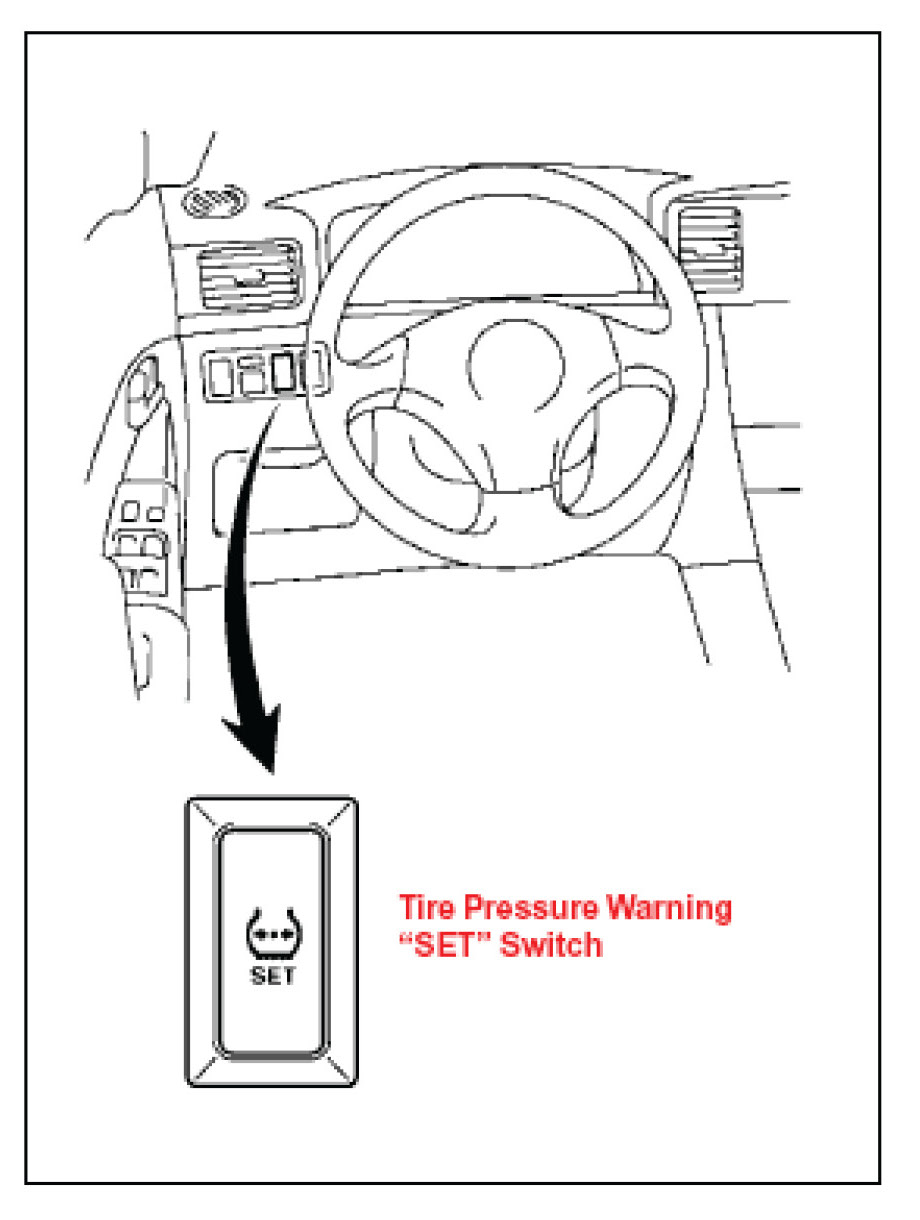 SET

Tire Pressure Warning
“SET” Switch