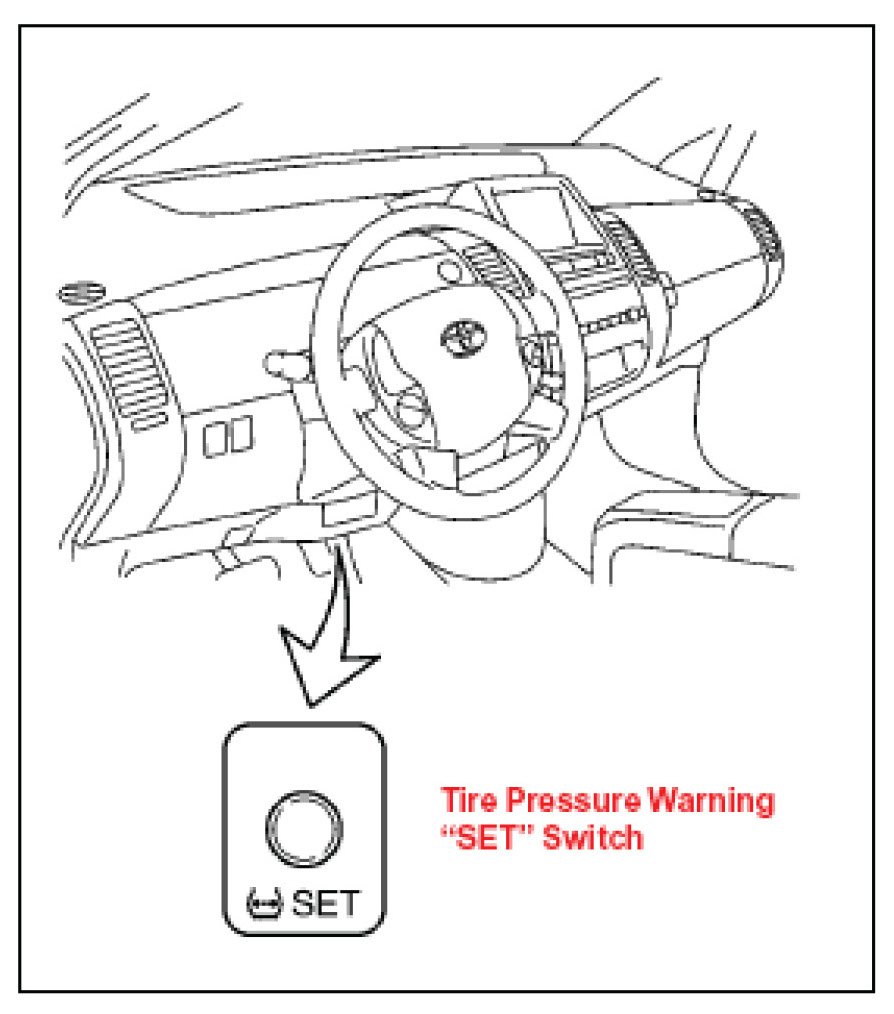 SET

Tire Pressure Warning "SET" Switch