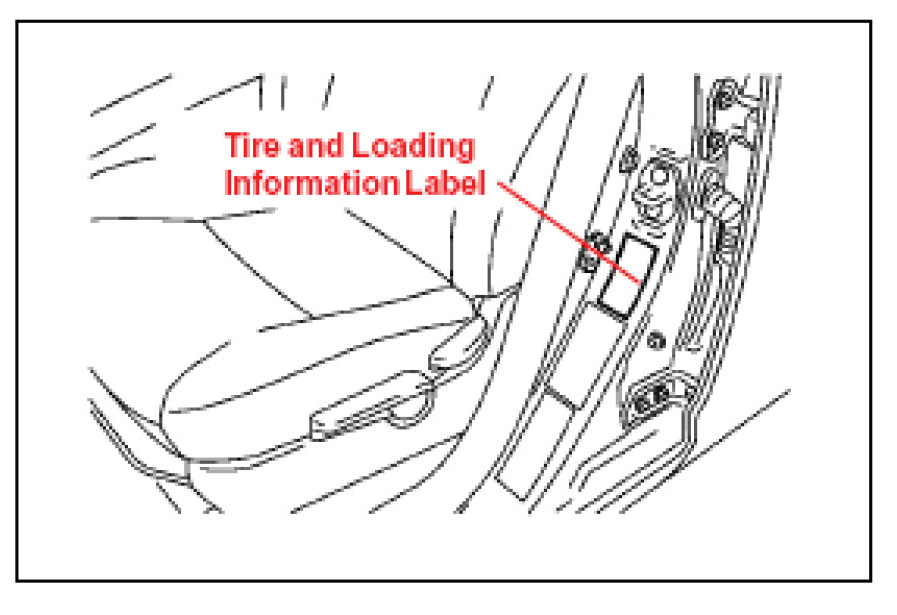 Tire and Loading Information Label