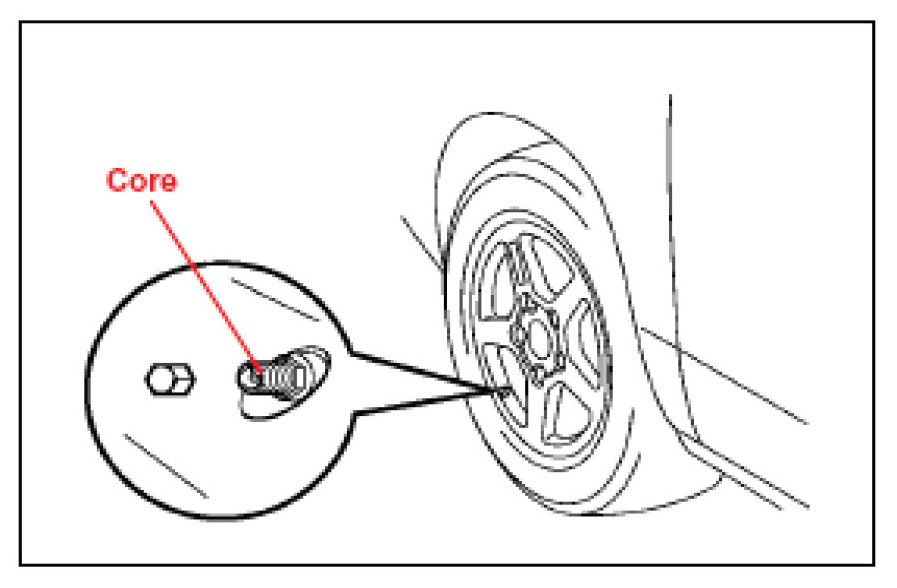 Core